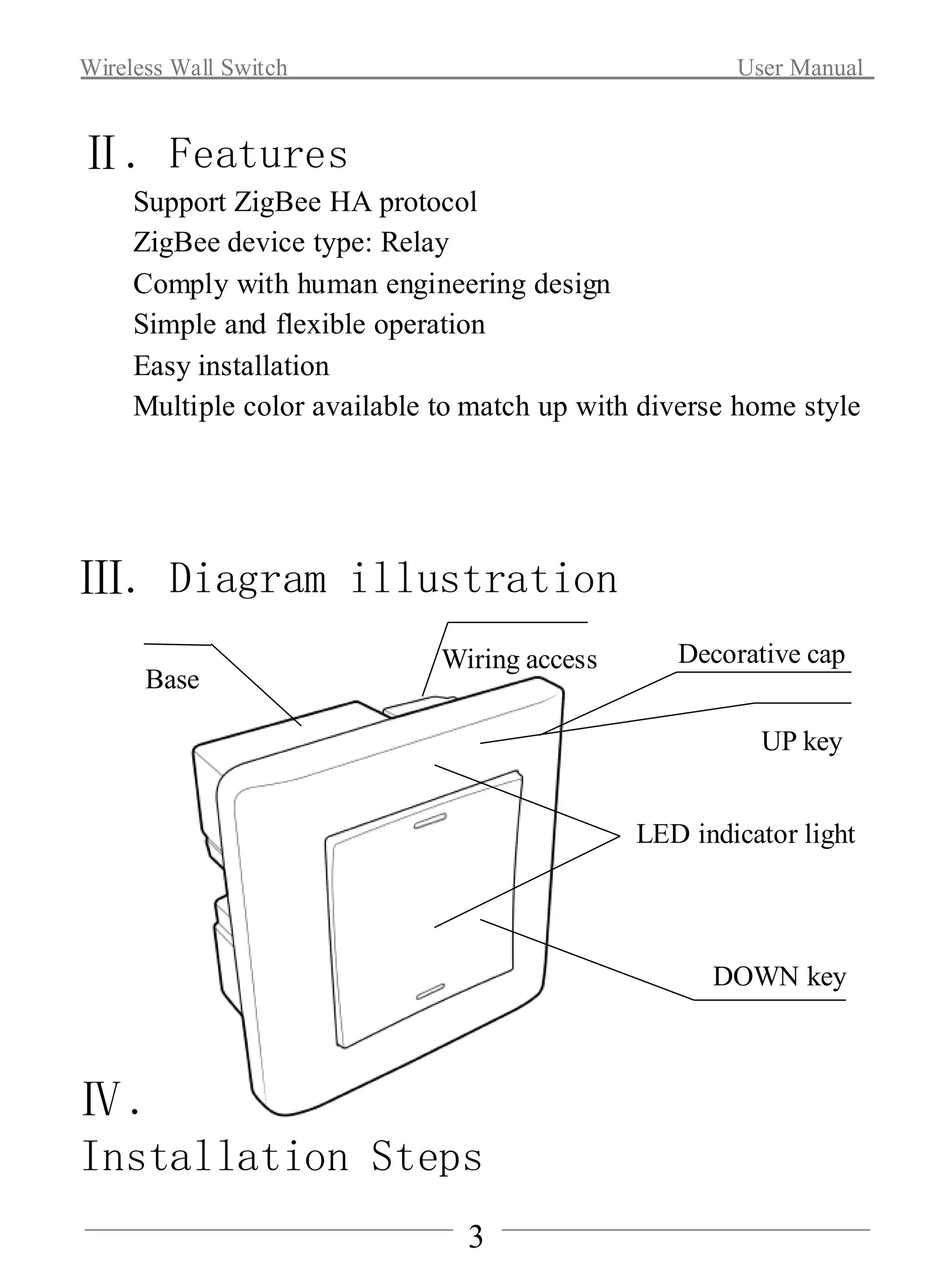 Wireless Wall Switch User Manual

Ⅱ. Features

Support ZigBee HA protocol
ZigBee device type: Relay
Comply with human engineering design
Simple and flexible operation
Easy installation
Multiple color available to match up with diverse home style

Ⅲ. Diagram illustration

Base
Wiring access
Decorative cap
UP key
LED indicator light
DOWN key

Ⅳ.
Installation Steps

3