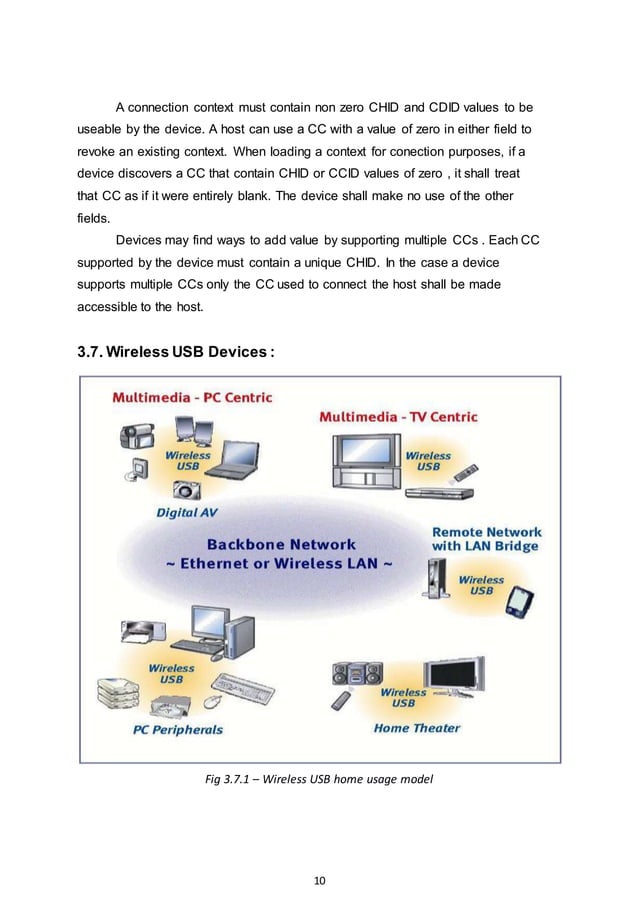 A connection context must contain non zero CHID and CDID values to be useable by the device. A host can use a CC with a value of zero in either field to revoke an existing context. When loading a context for conection purposes, if a device discovers a CC that contain CHID or CCID values of zero , it shall treat that CC as if it were entirely blank. The device shall make no use of the other fields.

Devices may find ways to add value by supporting multiple CCs . Each CC supported by the device must contain a unique CHID. In the case a device supports multiple CCs only the CC used to connect the host shall be made accessible to the host.

3.7. Wireless USB Devices :

Multimedia - PC Centric

Wireless USB

Digital AV

Multimedia - TV Centric

Wireless USB

Backbone Network
~ Ethernet or Wireless LAN ~

Remote Network with LAN Bridge

Wireless USB

Wireless USB

PC Peripherals

Wireless USB

Home Theater

Fig 3.7.1 – Wireless USB home usage model

10