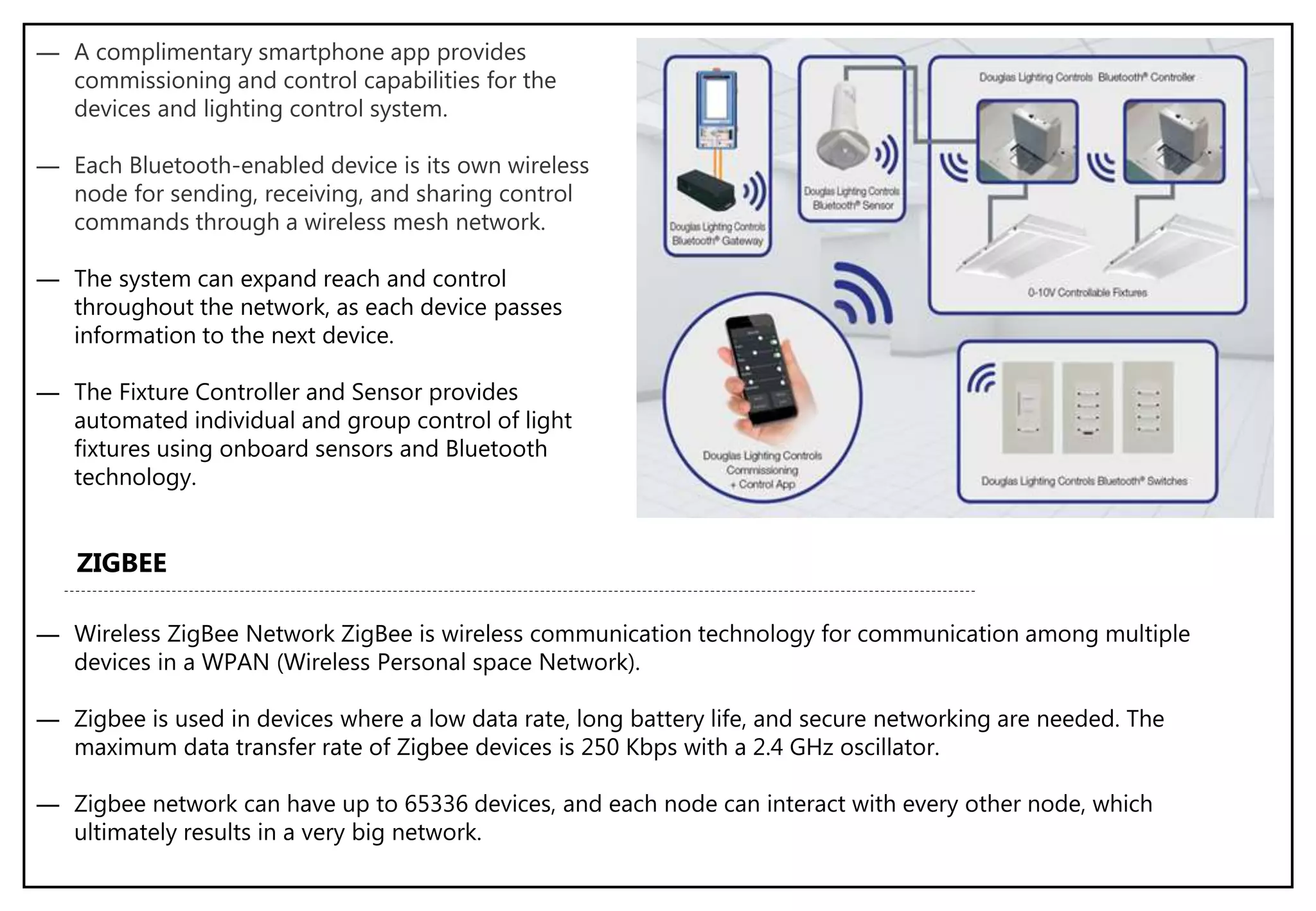 — A complimentary smartphone app provides commissioning and control capabilities for the devices and lighting control system.

— Each Bluetooth-enabled device is its own wireless node for sending, receiving, and sharing control commands through a wireless mesh network.

— The system can expand reach and control throughout the network, as each device passes information to the next device.

— The Fixture Controller and Sensor provides automated individual and group control of light fixtures using onboard sensors and Bluetooth technology.

Douglas Lighting Controls Bluetooth® Gateway

Douglas Lighting Controls Bluetooth® Sensor

Douglas Lighting Controls Bluetooth® Controller

0-10V Controllable Fixtures

Douglas Lighting Controls Commissioning + Control App

Douglas Lighting Controls Bluetooth® Switches

ZIGBEE

— Wireless ZigBee Network ZigBee is wireless communication technology for communication among multiple devices in a WPAN (Wireless Personal space Network).

— Zigbee is used in devices where a low data rate, long battery life, and secure networking are needed. The maximum data transfer rate of Zigbee devices is 250 Kbps with a 2.4 GHz oscillator.

— Zigbee network can have up to 65336 devices, and each node can interact with every other node, which ultimately results in a very big network.