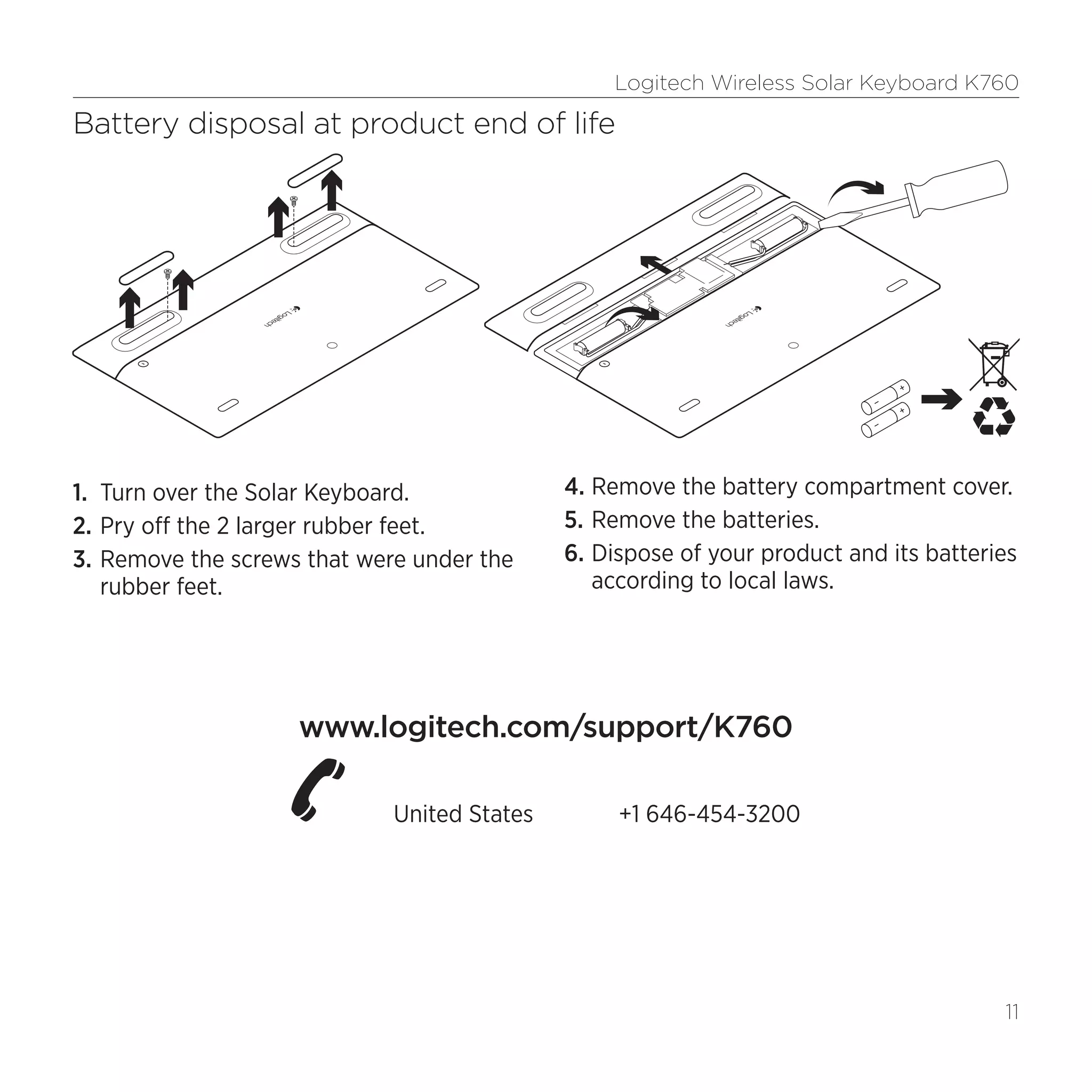 Logitech Wireless Solar Keyboard K760

Battery disposal at product end of life

Logitech

Logitech

1. Turn over the Solar Keyboard.
2. Pry off the 2 larger rubber feet.
3. Remove the screws that were under the rubber feet.

4. Remove the battery compartment cover.
5. Remove the batteries.
6. Dispose of your product and its batteries according to local laws.

www.logitech.com/support/K760

United States +1 646-454-3200

11