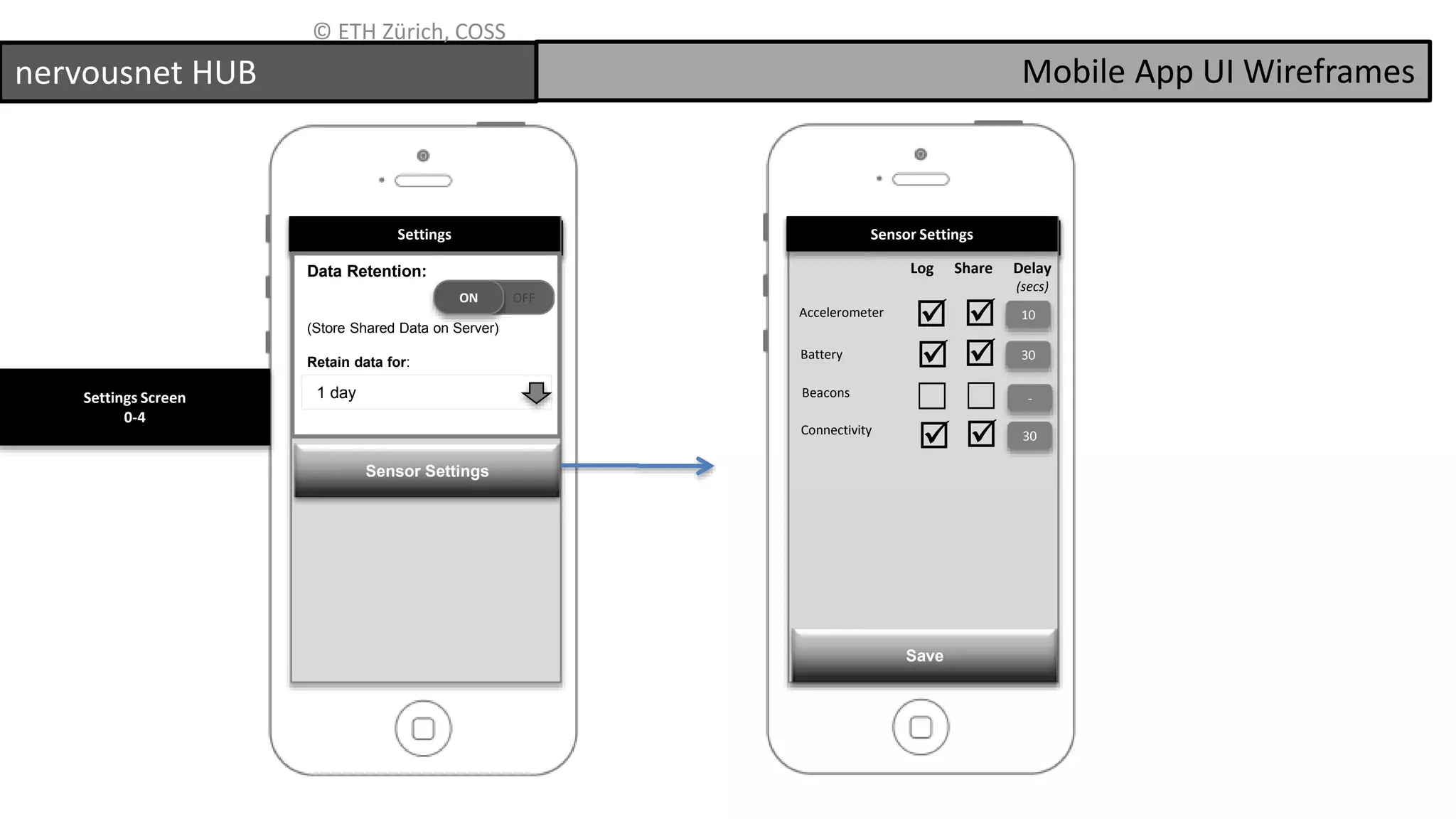 © ETH Zürich, COSS

nervousnet HUB

Mobile App UI Wireframes

Settings Screen
0-4

Settings

Data Retention:

ON OFF

(Store Shared Data on Server)

Retain data for:

1 day

Sensor Settings

Sensor Settings

| | Log | Share | Delay (secs) |
|---|---|---|---|
| Accelerometer | ☑ | ☑ | 10 |
| Battery | ☑ | ☑ | 30 |
| Beacons | ☐ | ☐ | - |
| Connectivity | ☑ | ☑ | 30 |

Save