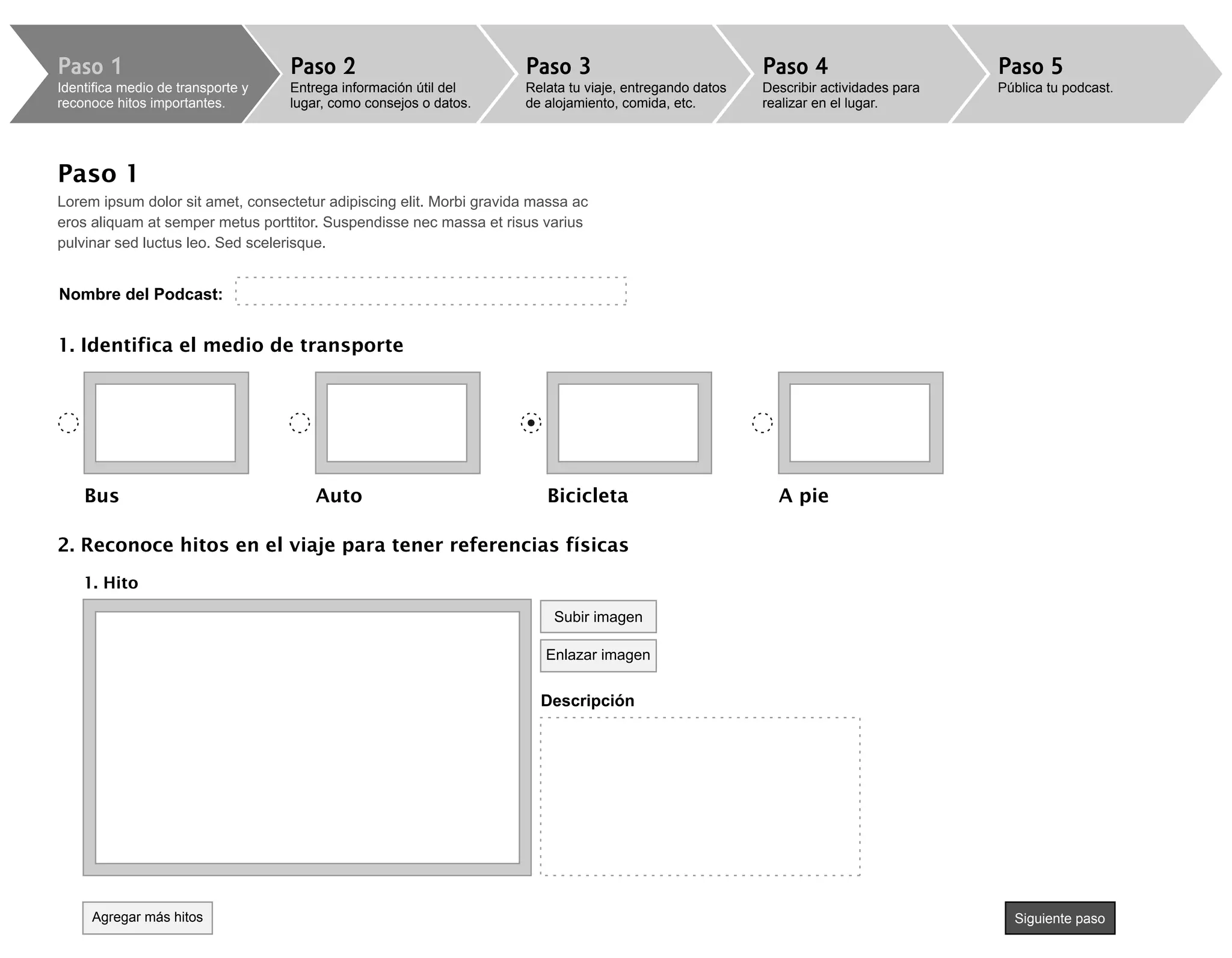 Paso 1
Identifica medio de transporte y reconoce hitos importantes.

Paso 2
Entrega información útil del lugar, como consejos o datos.

Paso 3
Relata tu viaje, entregando datos de alojamiento, comida, etc.

Paso 4
Describir actividades para realizar en el lugar.

Paso 5
Pública tu podcast.

Paso 1
Lorem ipsum dolor sit amet, consectetur adipiscing elit. Morbi gravida massa ac eros aliquam at semper metus porttitor. Suspendisse nec massa et risus varius pulvinar sed luctus leo. Sed scelerisque.

Nombre del Podcast:

1. Identifica el medio de transporte

Bus

Auto

Bicicleta

A pie

2. Reconoce hitos en el viaje para tener referencias físicas

1. Hito

Subir imagen

Enlazar imagen

Descripción

Agregar más hitos

Siguiente paso