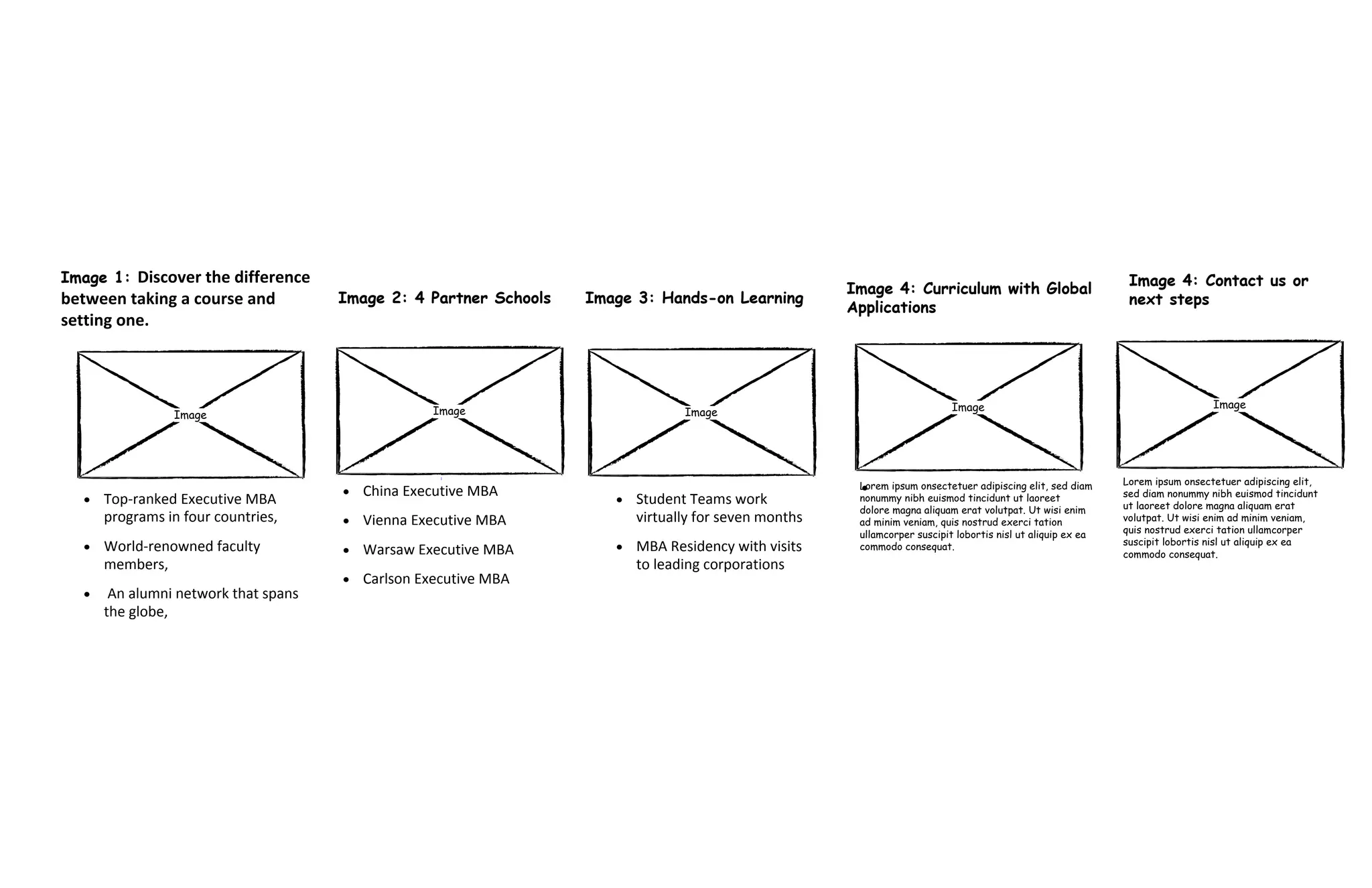 Image 1: Discover the difference between taking a course and setting one.

Image

- Top-ranked Executive MBA programs in four countries,
- World-renowned faculty members,
- An alumni network that spans the globe,

Image 2: 4 Partner Schools

Image

- China Executive MBA
- Vienna Executive MBA
- Warsaw Executive MBA
- Carlson Executive MBA

Image 3: Hands-on Learning

Image

- Student Teams work virtually for seven months
- MBA Residency with visits to leading corporations

Image 4: Curriculum with Global Applications

Image

Lorem ipsum onsectetuer adipiscing elit, sed diam nonummy nibh euismod tincidunt ut laoreet dolore magna aliquam erat volutpat. Ut wisi enim ad minim veniam, quis nostrud exerci tation ullamcorper suscipit lobortis nisl ut aliquip ex ea commodo consequat.

Image 4: Contact us or next steps

Image

Lorem ipsum onsectetuer adipiscing elit, sed diam nonummy nibh euismod tincidunt ut laoreet dolore magna aliquam erat volutpat. Ut wisi enim ad minim veniam, quis nostrud exerci tation ullamcorper suscipit lobortis nisl ut aliquip ex ea commodo consequat.