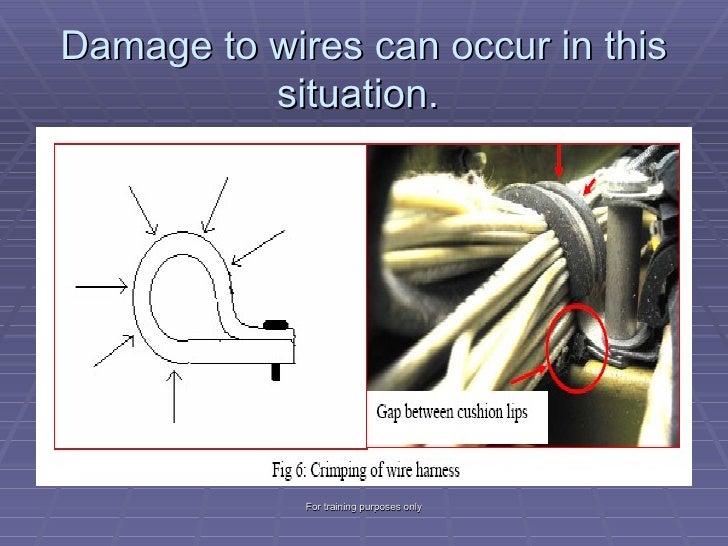 Damage to wires can occur in this situation.

Gap between cushion lips

Fig 6: Crimping of wire harness

For training purposes only