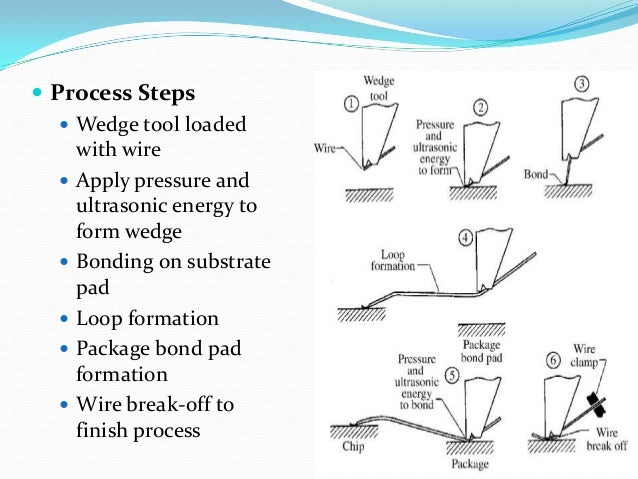 Process Steps

Wedge tool loaded with wire

Apply pressure and ultrasonic energy to form wedge

Bonding on substrate pad

Loop formation

Package bond pad formation

Wire break-off to finish process

1 Wedge tool Wire

2 Pressure and ultrasonic energy to form

3 Bond

4 Loop formation

Package bond pad

5 Pressure and ultrasonic energy to bond Chip Package

6 Wire clamp Wire break off