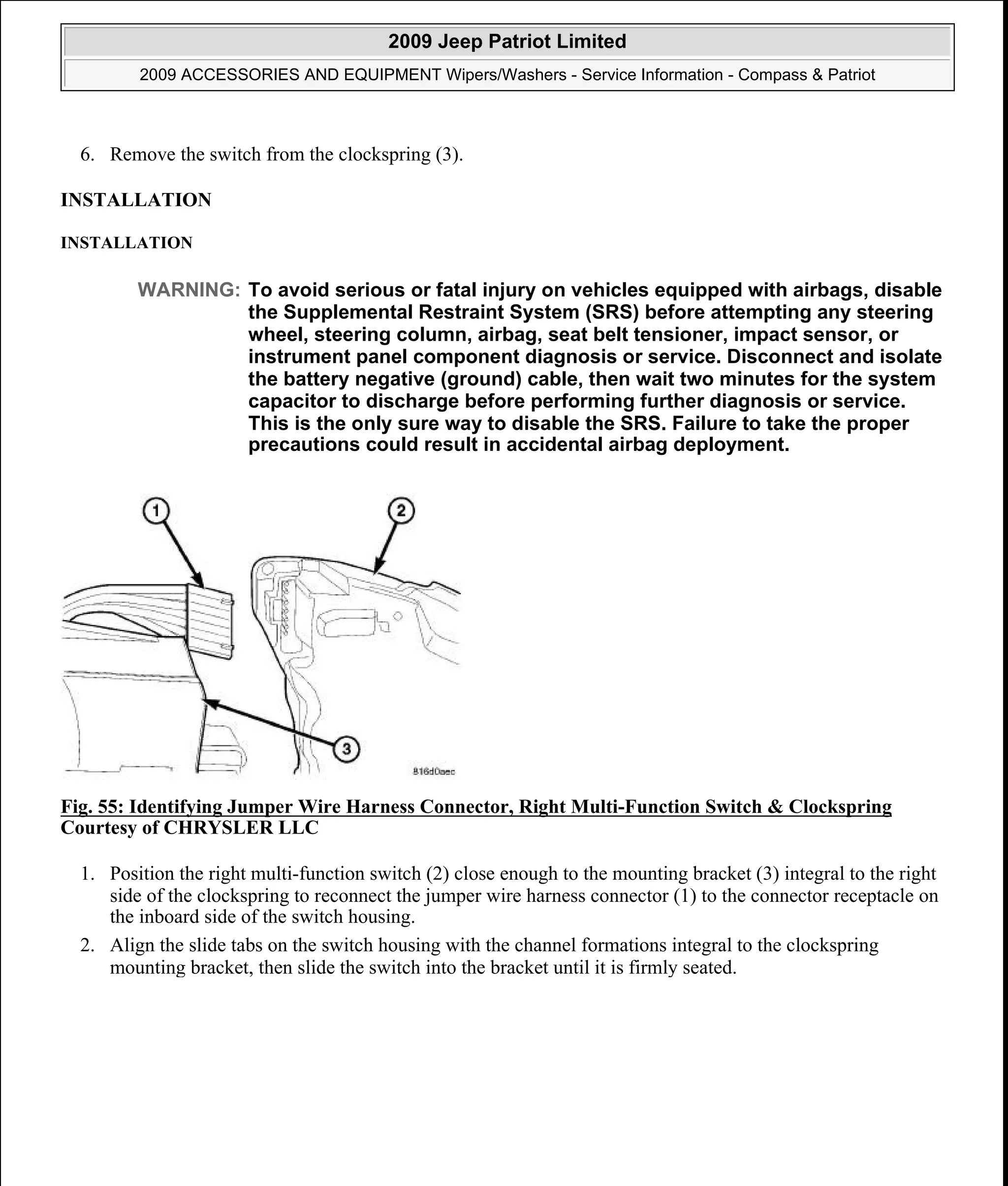 2009 Jeep Patriot Limited

2009 ACCESSORIES AND EQUIPMENT Wipers/Washers - Service Information - Compass & Patriot

6. Remove the switch from the clockspring (3).

INSTALLATION

INSTALLATION

WARNING: To avoid serious or fatal injury on vehicles equipped with airbags, disable the Supplemental Restraint System (SRS) before attempting any steering wheel, steering column, airbag, seat belt tensioner, impact sensor, or instrument panel component diagnosis or service. Disconnect and isolate the battery negative (ground) cable, then wait two minutes for the system capacitor to discharge before performing further diagnosis or service. This is the only sure way to disable the SRS. Failure to take the proper precautions could result in accidental airbag deployment.

1

2

3

816d0aec

Fig. 55: Identifying Jumper Wire Harness Connector, Right Multi-Function Switch & Clockspring
Courtesy of CHRYSLER LLC

1. Position the right multi-function switch (2) close enough to the mounting bracket (3) integral to the right side of the clockspring to reconnect the jumper wire harness connector (1) to the connector receptacle on the inboard side of the switch housing.
2. Align the slide tabs on the switch housing with the channel formations integral to the clockspring mounting bracket, then slide the switch into the bracket until it is firmly seated.