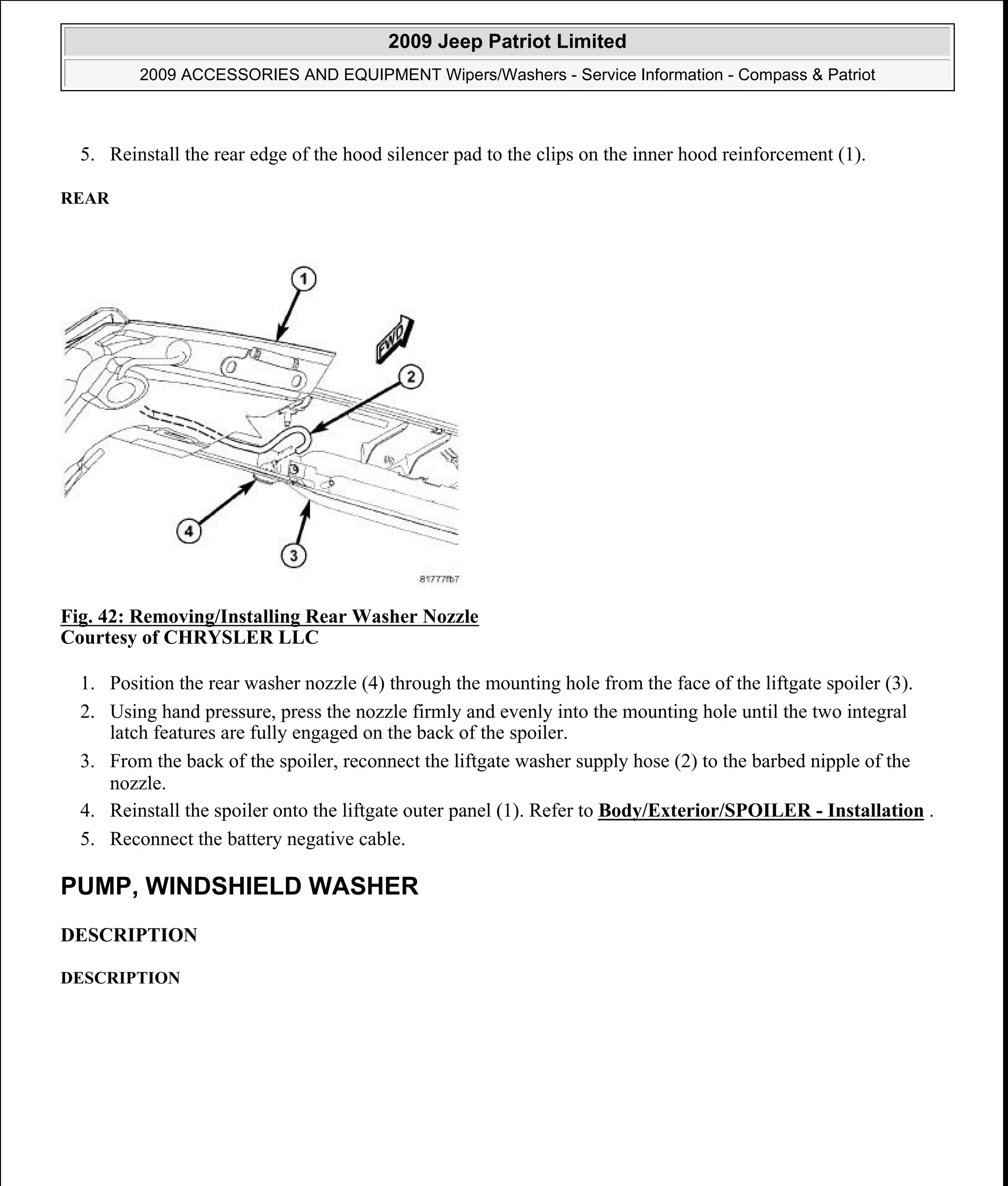 2009 Jeep Patriot Limited

2009 ACCESSORIES AND EQUIPMENT Wipers/Washers - Service Information - Compass & Patriot

5. Reinstall the rear edge of the hood silencer pad to the clips on the inner hood reinforcement (1).

REAR

1

FWD

2

4

3

81777fb7

Fig. 42: Removing/Installing Rear Washer Nozzle
Courtesy of CHRYSLER LLC

1. Position the rear washer nozzle (4) through the mounting hole from the face of the liftgate spoiler (3).
2. Using hand pressure, press the nozzle firmly and evenly into the mounting hole until the two integral latch features are fully engaged on the back of the spoiler.
3. From the back of the spoiler, reconnect the liftgate washer supply hose (2) to the barbed nipple of the nozzle.
4. Reinstall the spoiler onto the liftgate outer panel (1). Refer to Body/Exterior/SPOILER - Installation .
5. Reconnect the battery negative cable.

PUMP, WINDSHIELD WASHER

DESCRIPTION

DESCRIPTION