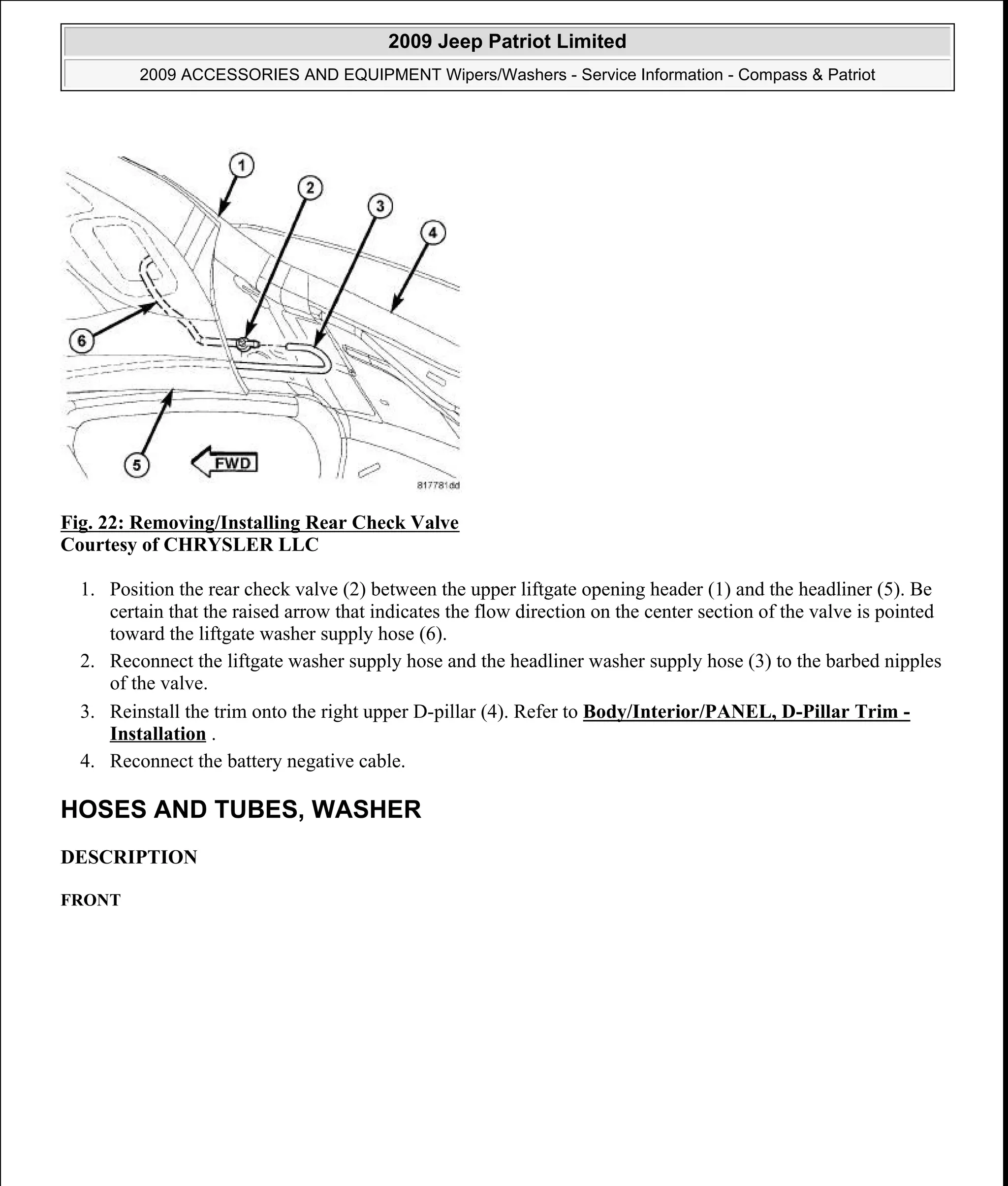 2009 Jeep Patriot Limited

2009 ACCESSORIES AND EQUIPMENT Wipers/Washers - Service Information - Compass & Patriot

1
2
3
4
6
5
FWD
817781dd

Fig. 22: Removing/Installing Rear Check Valve
Courtesy of CHRYSLER LLC

1. Position the rear check valve (2) between the upper liftgate opening header (1) and the headliner (5). Be certain that the raised arrow that indicates the flow direction on the center section of the valve is pointed toward the liftgate washer supply hose (6).
2. Reconnect the liftgate washer supply hose and the headliner washer supply hose (3) to the barbed nipples of the valve.
3. Reinstall the trim onto the right upper D-pillar (4). Refer to Body/Interior/PANEL, D-Pillar Trim - Installation .
4. Reconnect the battery negative cable.

HOSES AND TUBES, WASHER

DESCRIPTION

FRONT