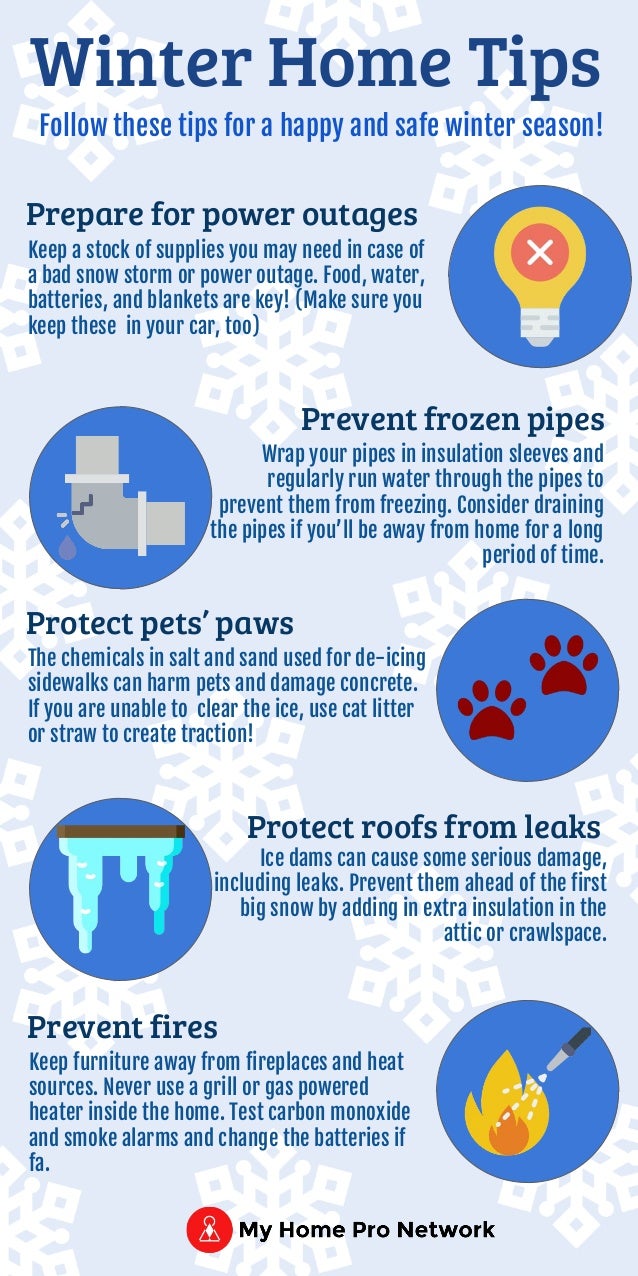 Winter Home Tips

Follow these tips for a happy and safe winter season!

Prepare for power outages

Keep a stock of supplies you may need in case of a bad snow storm or power outage. Food, water, batteries, and blankets are key! (Make sure you keep these in your car, too)

Prevent frozen pipes

Wrap your pipes in insulation sleeves and regularly run water through the pipes to prevent them from freezing. Consider draining the pipes if you'll be away from home for a long period of time.

Protect pets' paws

The chemicals in salt and sand used for de-icing sidewalks can harm pets and damage concrete. If you are unable to clear the ice, use cat litter or straw to create traction!

Protect roofs from leaks

Ice dams can cause some serious damage, including leaks. Prevent them ahead of the first big snow by adding in extra insulation in the attic or crawlspace.

Prevent fires

Keep furniture away from fireplaces and heat sources. Never use a grill or gas powered heater inside the home. Test carbon monoxide and smoke alarms and change the batteries if fa.

My Home Pro Network