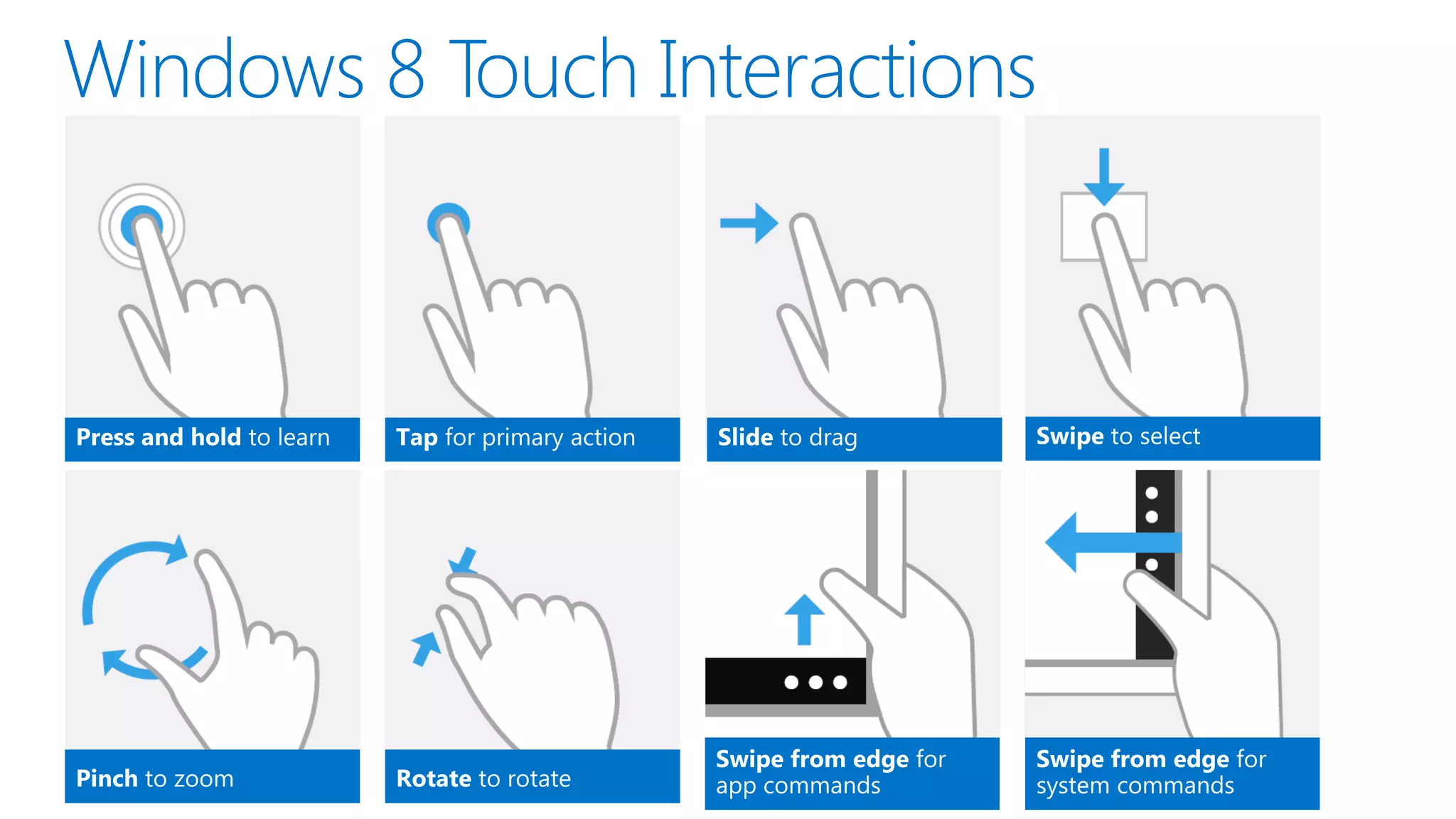 Windows 8 Touch Interactions

Press and hold to learn

Tap for primary action

Slide to drag

Swipe to select

Pinch to zoom

Rotate to rotate

Swipe from edge for app commands

Swipe from edge for system commands