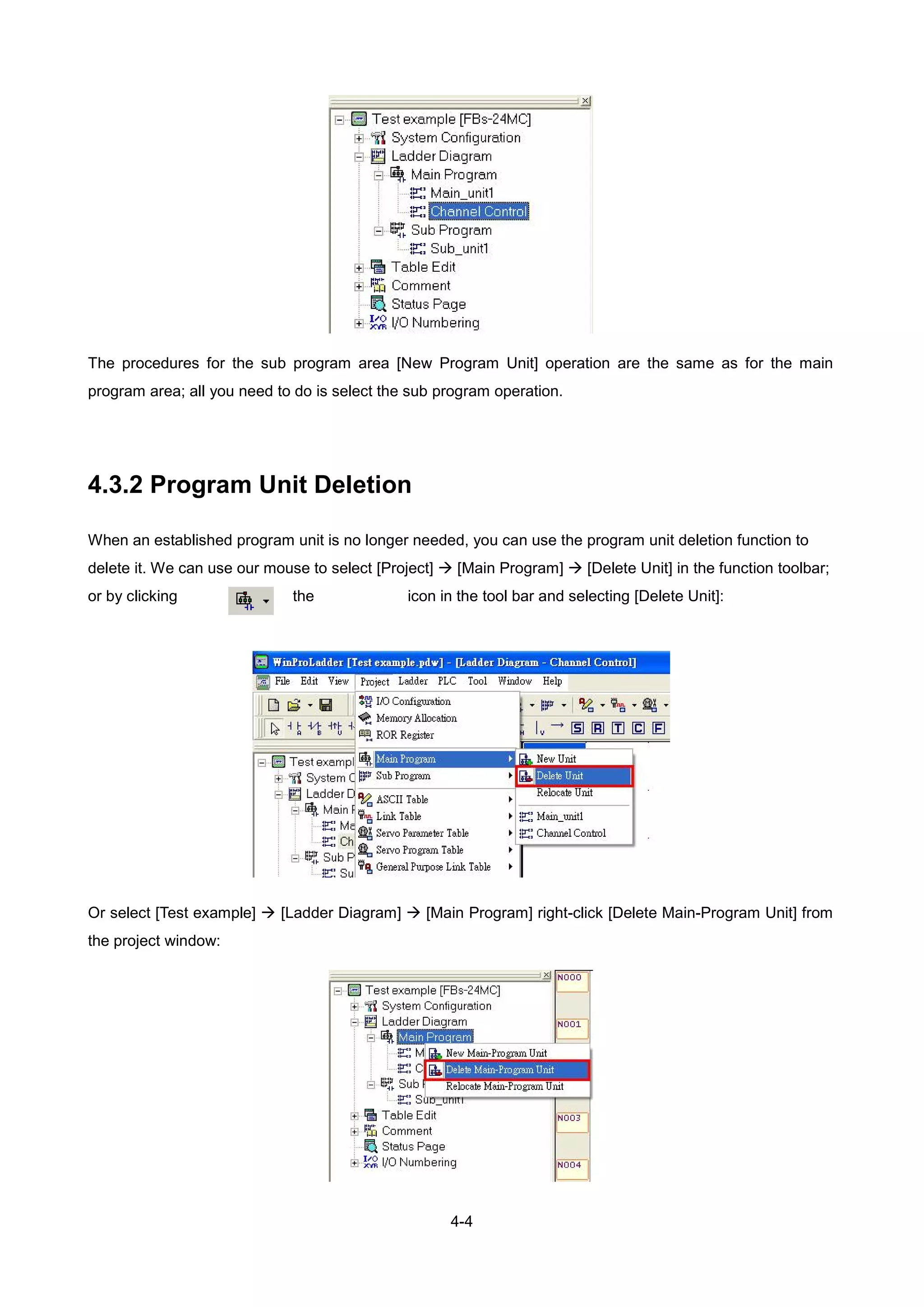 Test example [FBs-24MC]
System Configuration
Ladder Diagram
Main Program
Main_unit1
Channel Control
Sub Program
Sub_unit1
Table Edit
Comment
Status Page
I/O Numbering

The procedures for the sub program area [New Program Unit] operation are the same as for the main program area; all you need to do is select the sub program operation.

4.3.2 Program Unit Deletion

When an established program unit is no longer needed, you can use the program unit deletion function to delete it. We can use our mouse to select [Project] → [Main Program] → [Delete Unit] in the function toolbar; or by clicking the icon in the tool bar and selecting [Delete Unit]:

WinProLadder [Test example.pdw] - [Ladder Diagram - Channel Control]
File Edit View Project Ladder PLC Tool Window Help
I/O Configuration
Memory Allocation
ROR Register
Main Program
Sub Program
ASCII Table
Link Table
Servo Parameter Table
Servo Program Table
General Purpose Link Table
New Unit
Delete Unit
Relocate Unit
Main_unit1
Channel Control
S R T C F
Test exampl
System C
Ladder D
Main P
Ma
Ch
Sub P
Su

Or select [Test example] → [Ladder Diagram] → [Main Program] right-click [Delete Main-Program Unit] from the project window:

Test example [FBs-24MC]
System Configuration
Ladder Diagram
Main Program
M
C
Sub
Sub_unit1
New Main-Program Unit
Delete Main-Program Unit
Relocate Main-Program Unit
Table Edit
Comment
Status Page
I/O Numbering
N000
N001
N003
N004

4-4