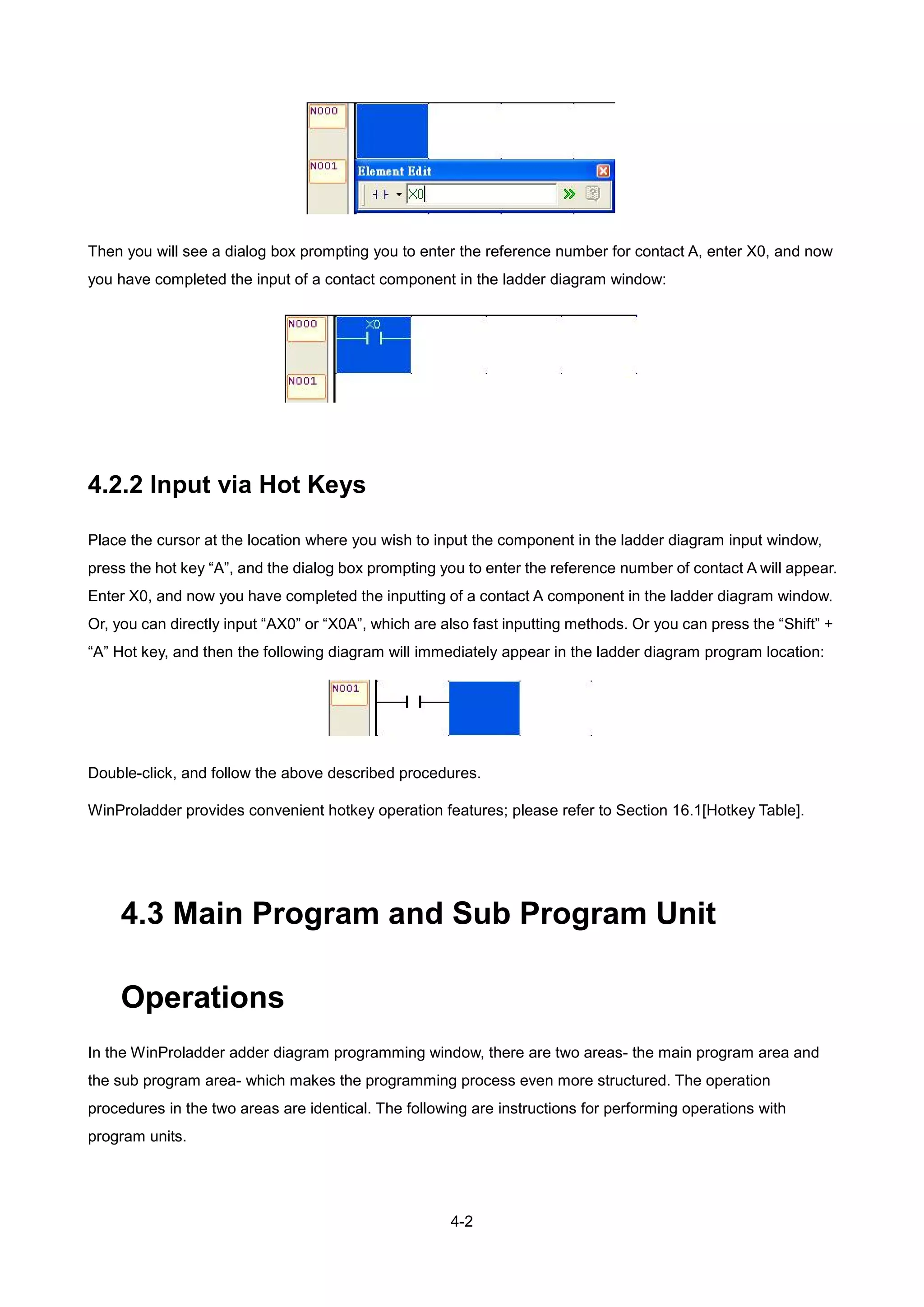 N000

N001

Element Edit

X0

Then you will see a dialog box prompting you to enter the reference number for contact A, enter X0, and now you have completed the input of a contact component in the ladder diagram window:

N000

X0

N001

4.2.2 Input via Hot Keys

Place the cursor at the location where you wish to input the component in the ladder diagram input window, press the hot key “A”, and the dialog box prompting you to enter the reference number of contact A will appear. Enter X0, and now you have completed the inputting of a contact A component in the ladder diagram window. Or, you can directly input “AX0” or “X0A”, which are also fast inputting methods. Or you can press the “Shift” + “A” Hot key, and then the following diagram will immediately appear in the ladder diagram program location:

N001

Double-click, and follow the above described procedures.

WinProladder provides convenient hotkey operation features; please refer to Section 16.1[Hotkey Table].

4.3 Main Program and Sub Program Unit Operations

In the WinProladder adder diagram programming window, there are two areas- the main program area and the sub program area- which makes the programming process even more structured. The operation procedures in the two areas are identical. The following are instructions for performing operations with program units.

4-2