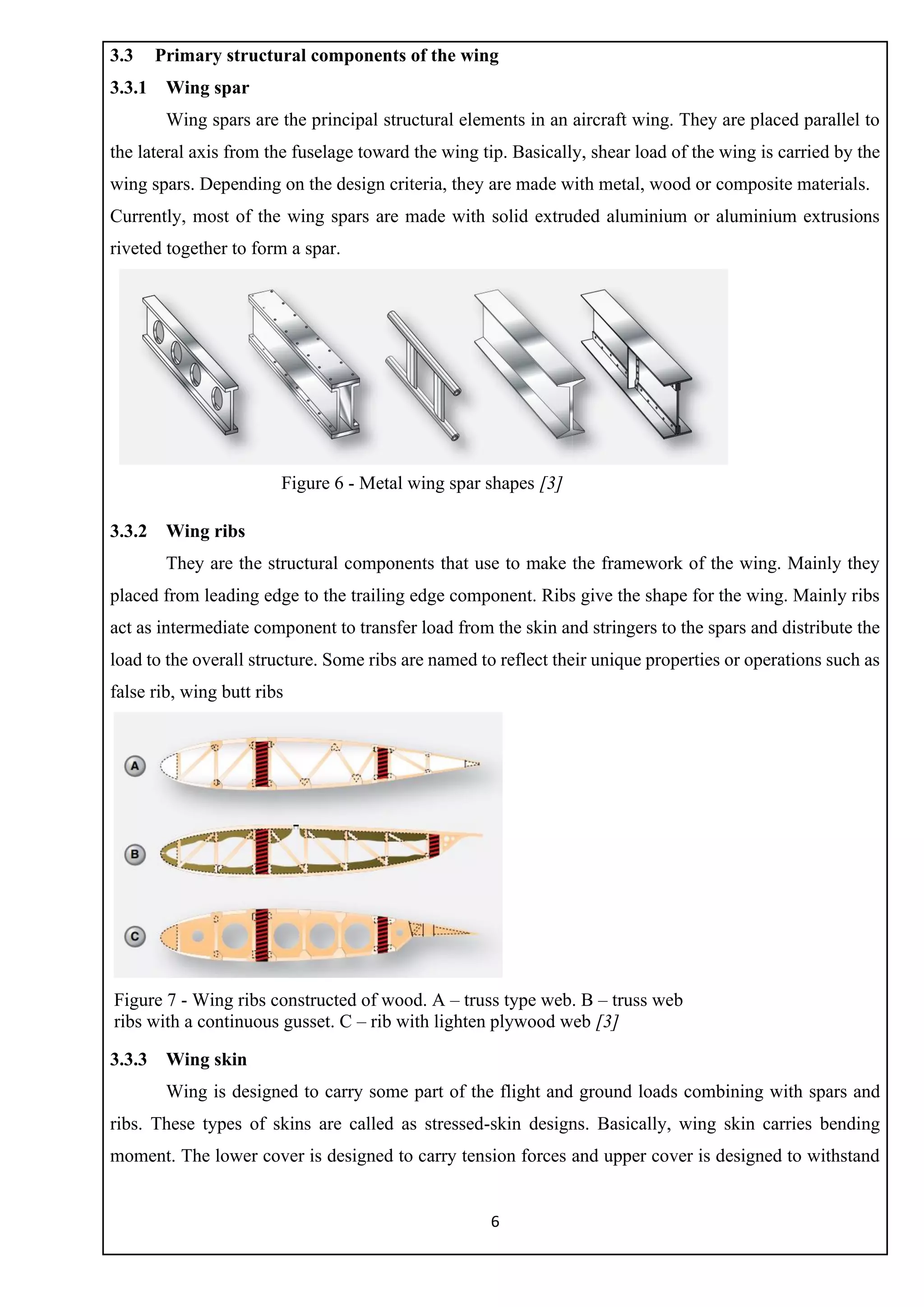 3.3 Primary structural components of the wing

3.3.1 Wing spar

Wing spars are the principal structural elements in an aircraft wing. They are placed parallel to the lateral axis from the fuselage toward the wing tip. Basically, shear load of the wing is carried by the wing spars. Depending on the design criteria, they are made with metal, wood or composite materials. Currently, most of the wing spars are made with solid extruded aluminium or aluminium extrusions riveted together to form a spar.

Figure 6 - Metal wing spar shapes [3]

3.3.2 Wing ribs

They are the structural components that use to make the framework of the wing. Mainly they placed from leading edge to the trailing edge component. Ribs give the shape for the wing. Mainly ribs act as intermediate component to transfer load from the skin and stringers to the spars and distribute the load to the overall structure. Some ribs are named to reflect their unique properties or operations such as false rib, wing butt ribs

A

B

C

Figure 7 - Wing ribs constructed of wood. A – truss type web. B – truss web ribs with a continuous gusset. C – rib with lighten plywood web [3]

3.3.3 Wing skin

Wing is designed to carry some part of the flight and ground loads combining with spars and ribs. These types of skins are called as stressed-skin designs. Basically, wing skin carries bending moment. The lower cover is designed to carry tension forces and upper cover is designed to withstand

6