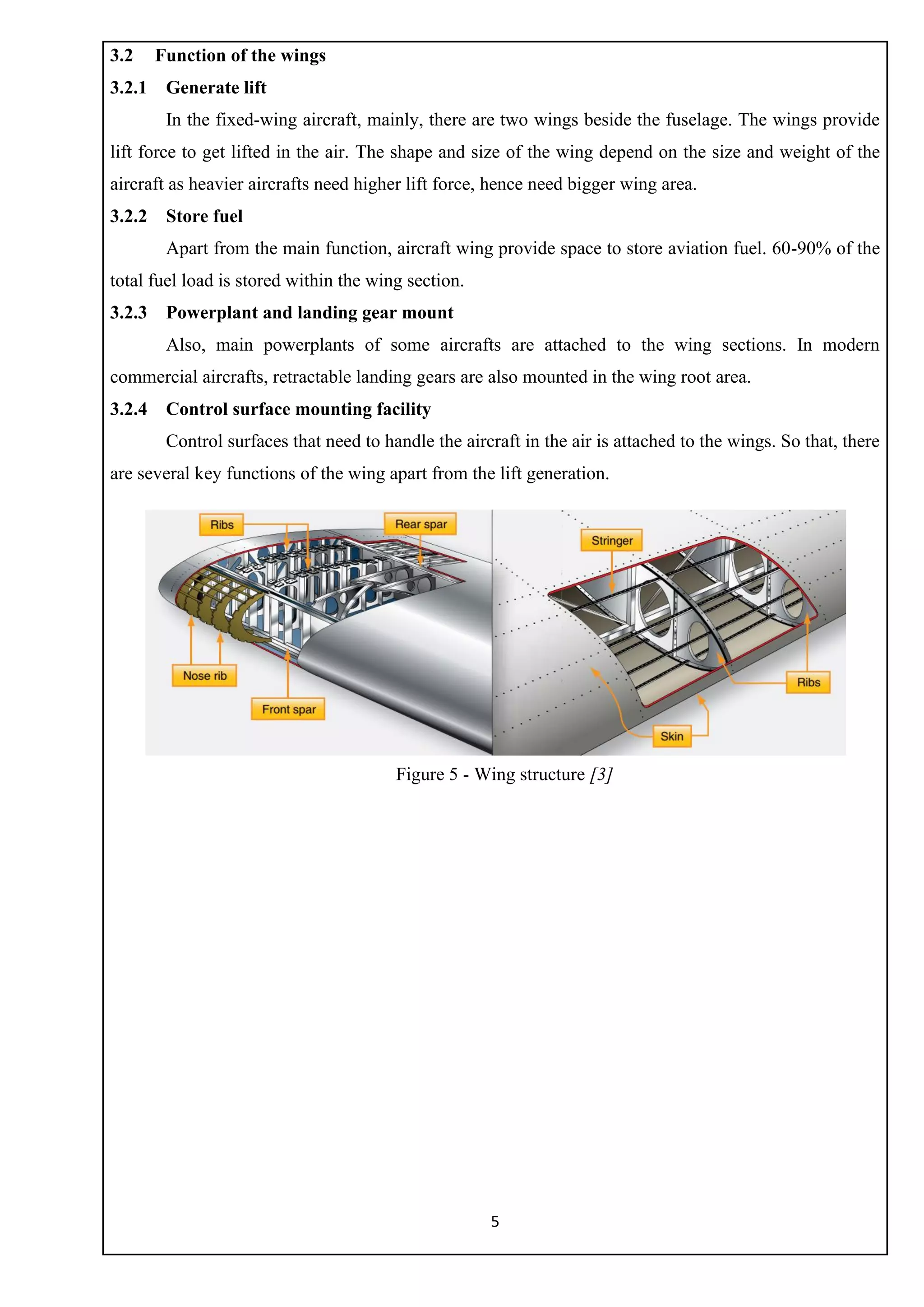 3.2 Function of the wings

3.2.1 Generate lift

In the fixed-wing aircraft, mainly, there are two wings beside the fuselage. The wings provide lift force to get lifted in the air. The shape and size of the wing depend on the size and weight of the aircraft as heavier aircrafts need higher lift force, hence need bigger wing area.

3.2.2 Store fuel

Apart from the main function, aircraft wing provide space to store aviation fuel. 60-90% of the total fuel load is stored within the wing section.

3.2.3 Powerplant and landing gear mount

Also, main powerplants of some aircrafts are attached to the wing sections. In modern commercial aircrafts, retractable landing gears are also mounted in the wing root area.

3.2.4 Control surface mounting facility

Control surfaces that need to handle the aircraft in the air is attached to the wings. So that, there are several key functions of the wing apart from the lift generation.

Ribs
Rear spar
Nose rib
Front spar
Stringer
Ribs
Skin

Figure 5 - Wing structure [3]

5