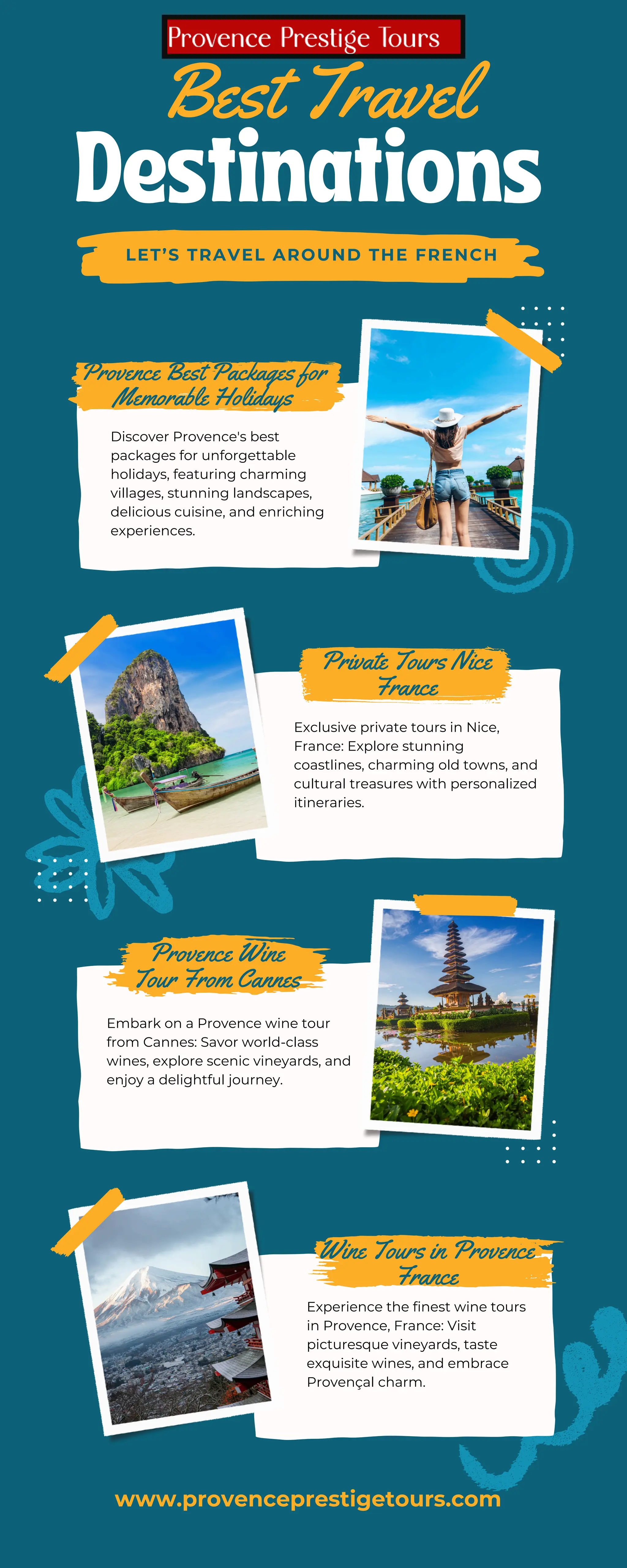 Provence Prestige Tours

Best Travel

Destinations

LET'S TRAVEL AROUND THE FRENCH

Provence Best Packages for Memorable Holidays

Discover Provence's best packages for unforgettable holidays, featuring charming villages, stunning landscapes, delicious cuisine, and enriching experiences.

Private Tours Nice France

Exclusive private tours in Nice, France: Explore stunning coastlines, charming old towns, and cultural treasures with personalized itineraries.

Provence Wine Tour From Cannes

Embark on a Provence wine tour from Cannes: Savor world-class wines, explore scenic vineyards, and enjoy a delightful journey.

Wine Tours in Provence France

Experience the finest wine tours in Provence, France: Visit picturesque vineyards, taste exquisite wines, and embrace Provençal charm.

www.provenceprestigetours.com