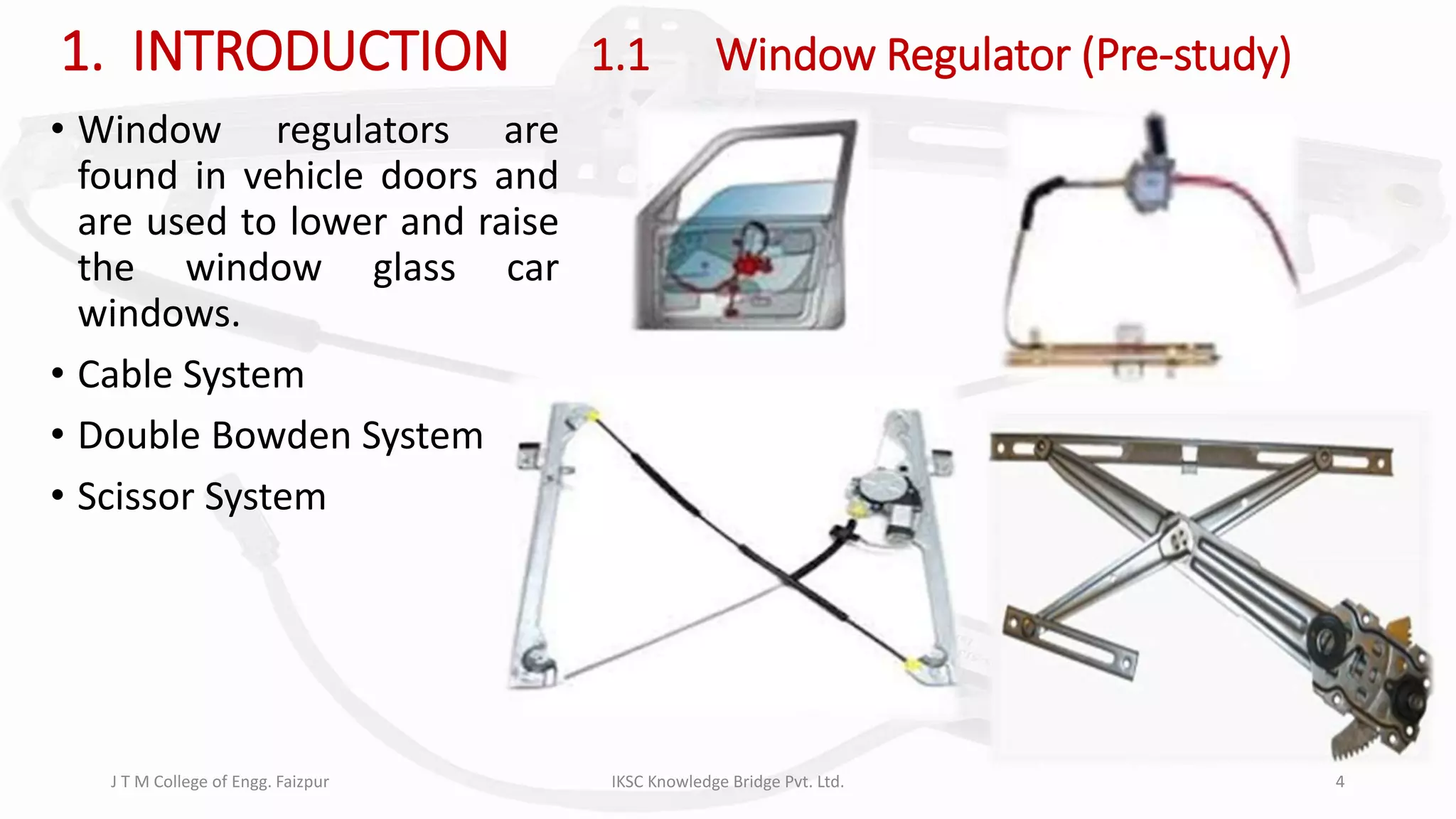 1. INTRODUCTION 1.1 Window Regulator (Pre-study)

• Window regulators are found in vehicle doors and are used to lower and raise the window glass car windows.

• Cable System

• Double Bowden System

• Scissor System

J T M College of Engg. Faizpur IKSC Knowledge Bridge Pvt. Ltd. 4