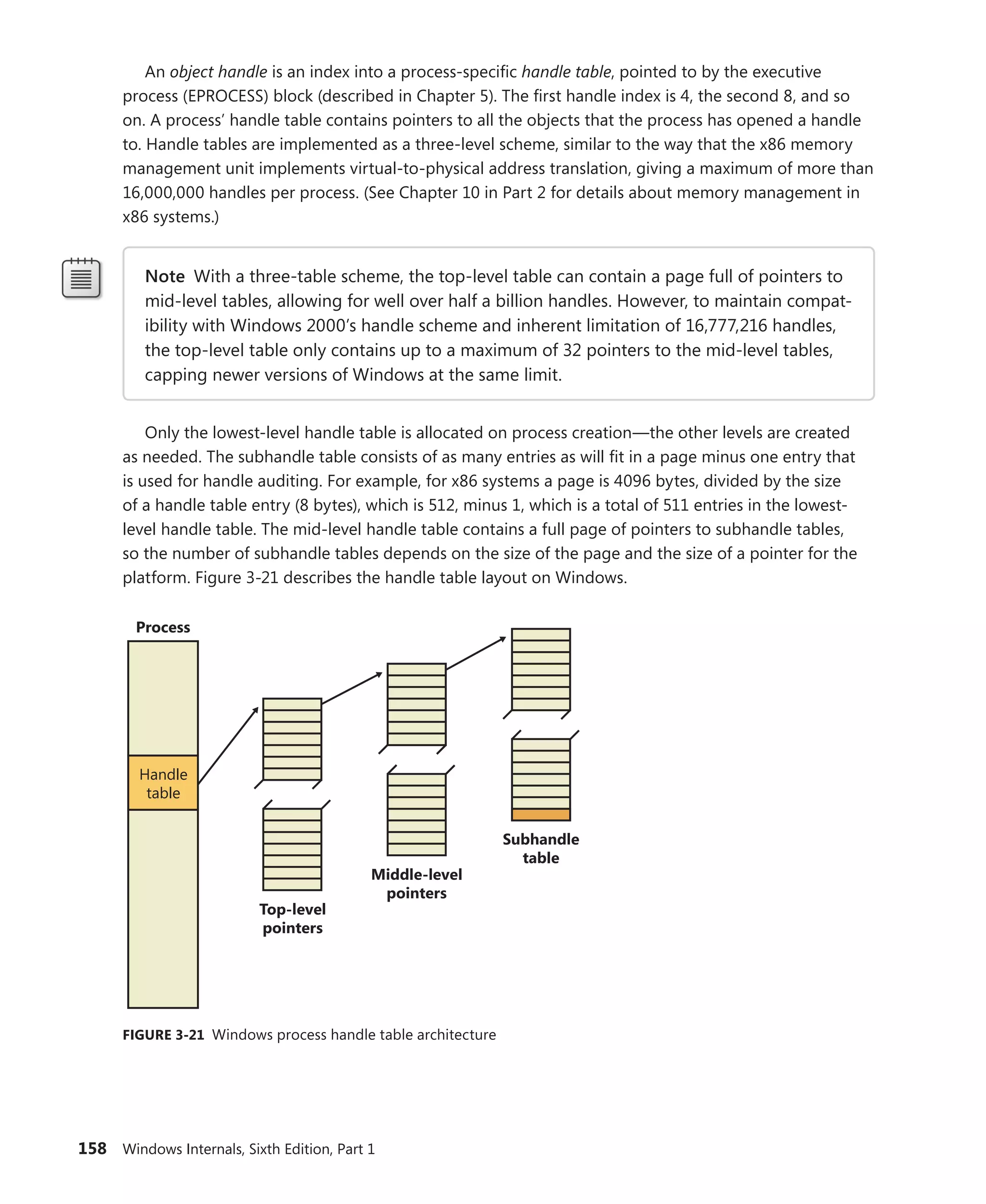 An object handle is an index into a process-specific handle table, pointed to by the executive process (EPROCESS) block (described in Chapter 5). The first handle index is 4, the second 8, and so on. A process' handle table contains pointers to all the objects that the process has opened a handle to. Handle tables are implemented as a three-level scheme, similar to the way that the x86 memory management unit implements virtual-to-physical address translation, giving a maximum of more than 16,000,000 handles per process. (See Chapter 10 in Part 2 for details about memory management in x86 systems.)

Note With a three-table scheme, the top-level table can contain a page full of pointers to mid-level tables, allowing for well over half a billion handles. However, to maintain compatibility with Windows 2000's handle scheme and inherent limitation of 16,777,216 handles, the top-level table only contains up to a maximum of 32 pointers to the mid-level tables, capping newer versions of Windows at the same limit.

Only the lowest-level handle table is allocated on process creation—the other levels are created as needed. The subhandle table consists of as many entries as will fit in a page minus one entry that is used for handle auditing. For example, for x86 systems a page is 4096 bytes, divided by the size of a handle table entry (8 bytes), which is 512, minus 1, which is a total of 511 entries in the lowest-level handle table. The mid-level handle table contains a full page of pointers to subhandle tables, so the number of subhandle tables depends on the size of the page and the size of a pointer for the platform. Figure 3-21 describes the handle table layout on Windows.

Process

Handle table

Top-level pointers

Middle-level pointers

Subhandle table

FIGURE 3-21 Windows process handle table architecture

158 Windows Internals, Sixth Edition, Part 1