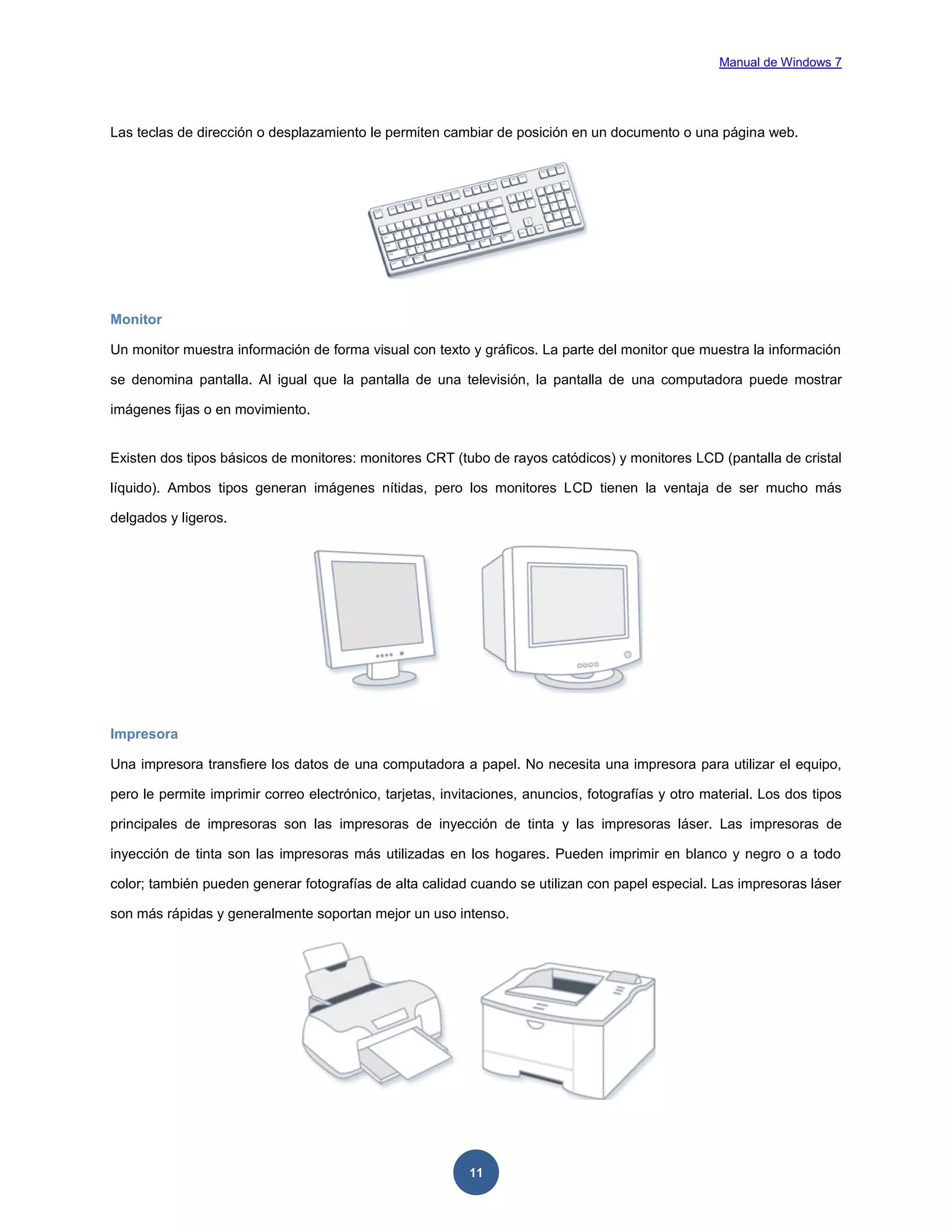 Manual de Windows 7

Las teclas de dirección o desplazamiento le permiten cambiar de posición en un documento o una página web.

Monitor

Un monitor muestra información de forma visual con texto y gráficos. La parte del monitor que muestra la información se denomina pantalla. Al igual que la pantalla de una televisión, la pantalla de una computadora puede mostrar imágenes fijas o en movimiento.

Existen dos tipos básicos de monitores: monitores CRT (tubo de rayos catódicos) y monitores LCD (pantalla de cristal líquido). Ambos tipos generan imágenes nítidas, pero los monitores LCD tienen la ventaja de ser mucho más delgados y ligeros.

Impresora

Una impresora transfiere los datos de una computadora a papel. No necesita una impresora para utilizar el equipo, pero le permite imprimir correo electrónico, tarjetas, invitaciones, anuncios, fotografías y otro material. Los dos tipos principales de impresoras son las impresoras de inyección de tinta y las impresoras láser. Las impresoras de inyección de tinta son las impresoras más utilizadas en los hogares. Pueden imprimir en blanco y negro o a todo color; también pueden generar fotografías de alta calidad cuando se utilizan con papel especial. Las impresoras láser son más rápidas y generalmente soportan mejor un uso intenso.

11