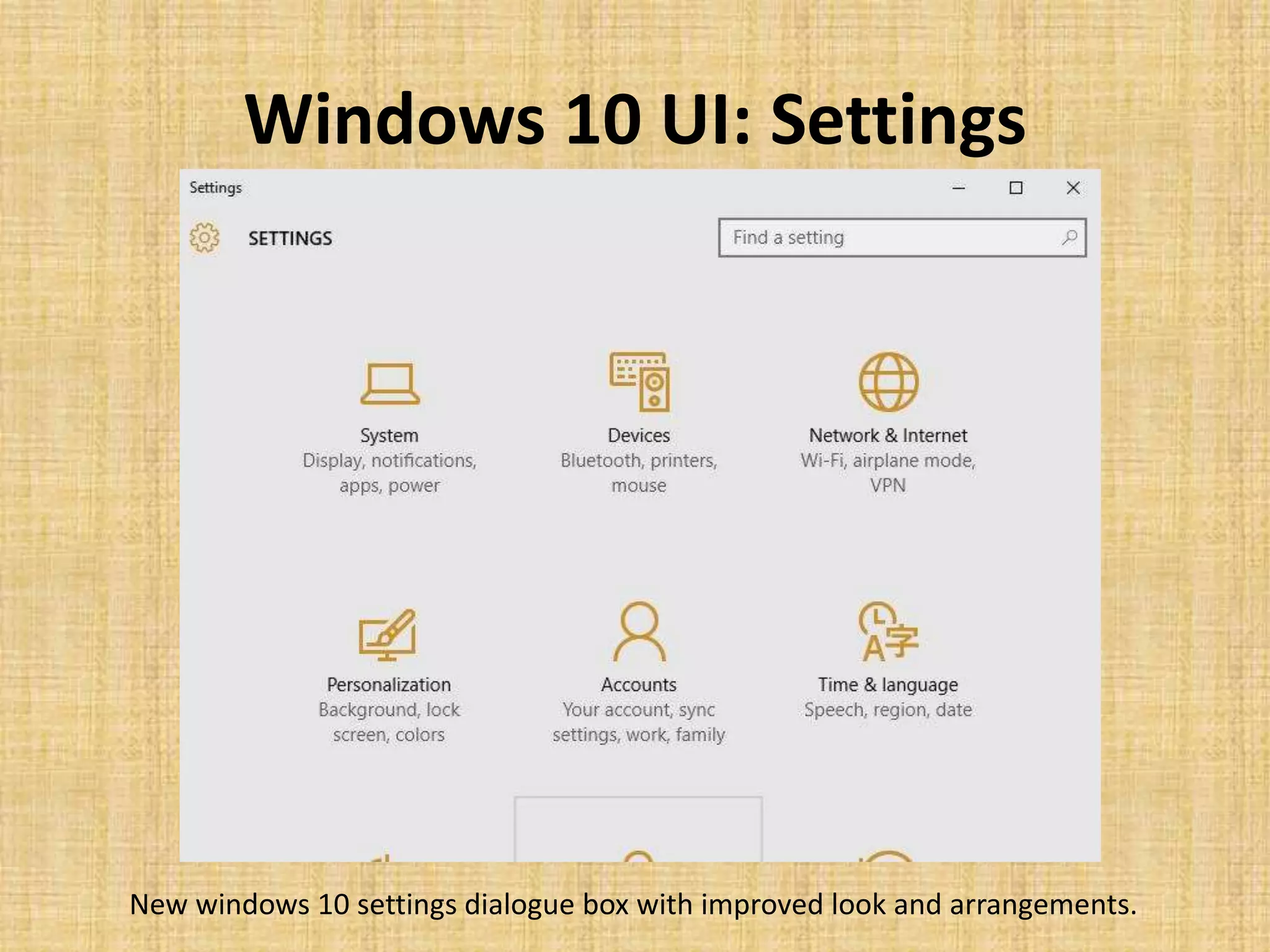 Windows 10 UI: Settings

Settings

SETTINGS

Find a setting

System
Display, notifications, apps, power

Devices
Bluetooth, printers, mouse

Network & Internet
Wi-Fi, airplane mode, VPN

Personalization
Background, lock screen, colors

Accounts
Your account, sync settings, work, family

Time & language
Speech, region, date

New windows 10 settings dialogue box with improved look and arrangements.