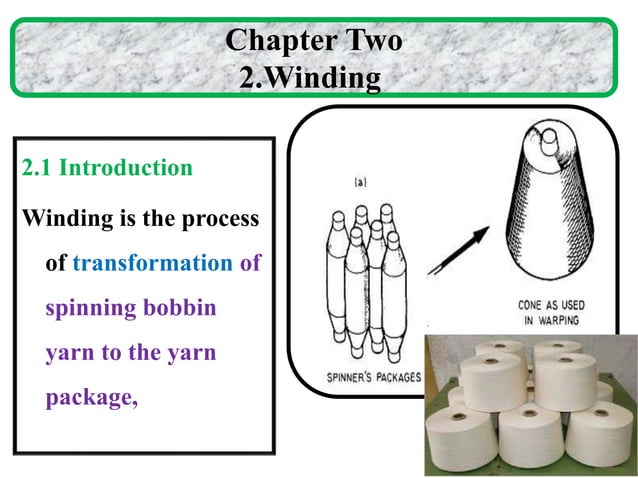 Chapter Two
2.Winding

2.1 Introduction

Winding is the process of transformation of spinning bobbin yarn to the yarn package,

(a)

SPINNER'S PACKAGES

CONE AS USED IN WARPING