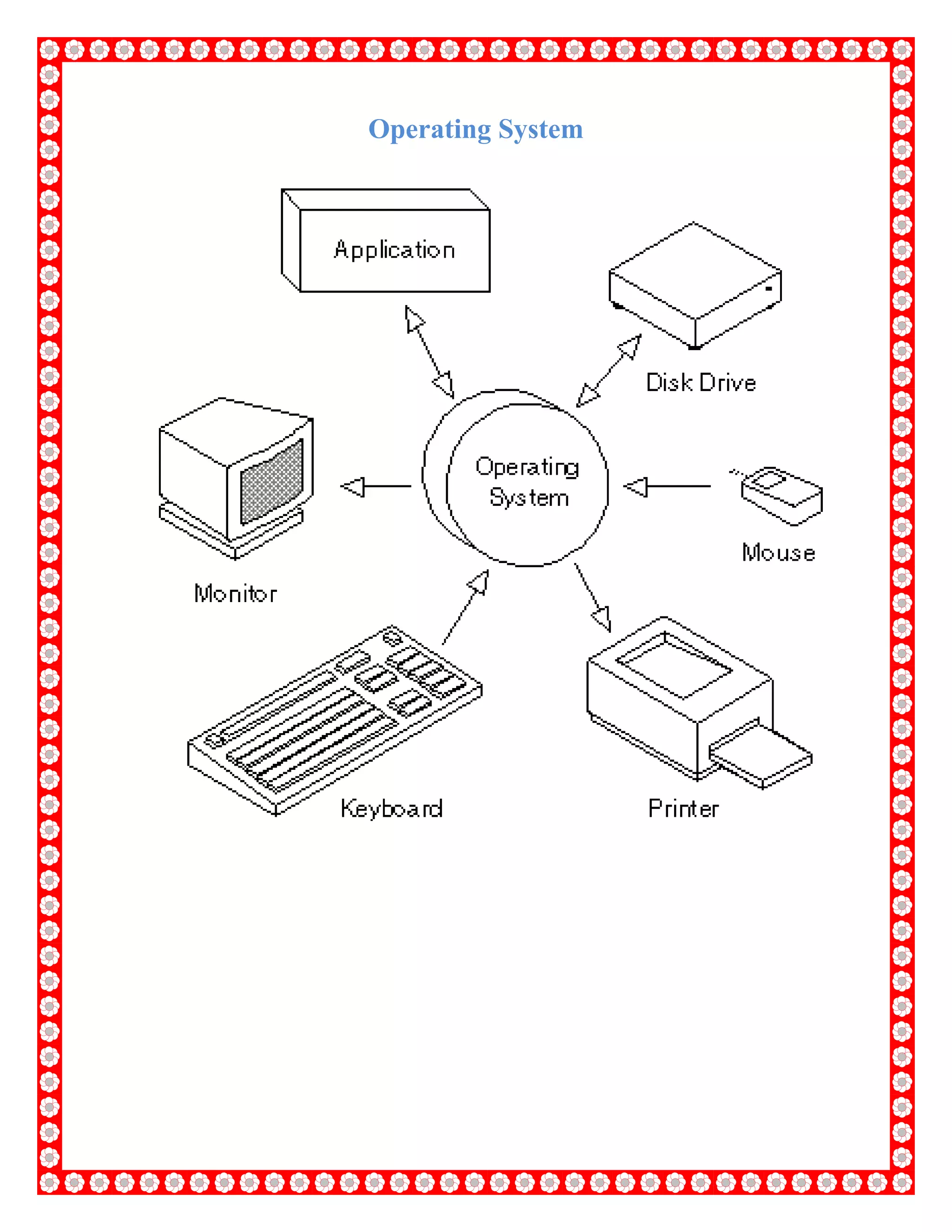 Operating System

Application

Disk Drive

Operating System

Monitor

Mouse

Keyboard

Printer