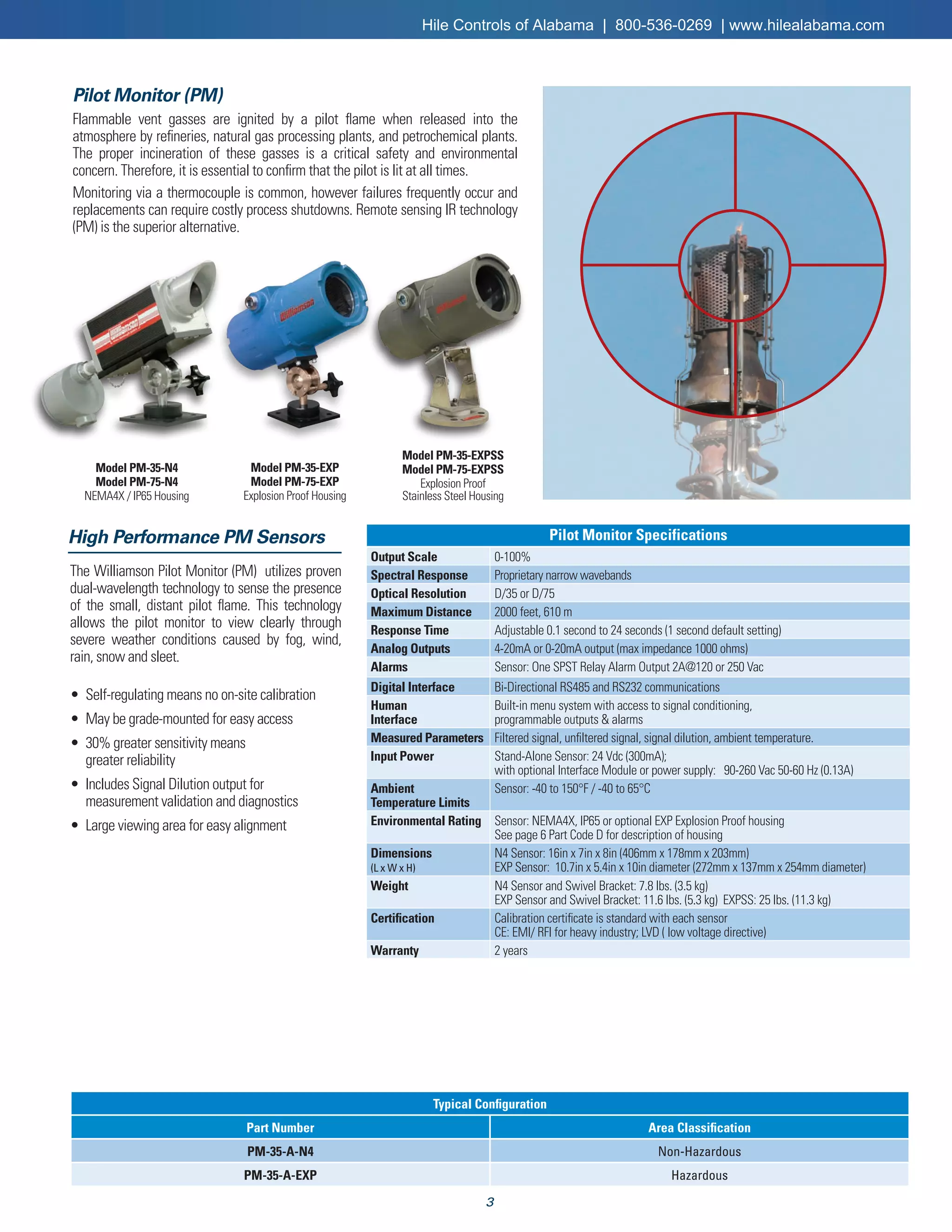 Hile Controls of Alabama | 800-536-0269 | www.hilealabama.com

Pilot Monitor (PM)

Flammable vent gasses are ignited by a pilot flame when released into the atmosphere by refineries, natural gas processing plants, and petrochemical plants. The proper incineration of these gasses is a critical safety and environmental concern. Therefore, it is essential to confirm that the pilot is lit at all times.

Monitoring via a thermocouple is common, however failures frequently occur and replacements can require costly process shutdowns. Remote sensing IR technology (PM) is the superior alternative.

Williamson

Williamson

Williamson

Model PM-35-N4
Model PM-75-N4
NEMA4X / IP65 Housing

Model PM-35-EXP
Model PM-75-EXP
Explosion Proof Housing

Model PM-35-EXPSS
Model PM-75-EXPSS
Explosion Proof
Stainless Steel Housing

High Performance PM Sensors

The Williamson Pilot Monitor (PM) utilizes proven dual-wavelength technology to sense the presence of the small, distant pilot flame. This technology allows the pilot monitor to view clearly through severe weather conditions caused by fog, wind, rain, snow and sleet.

• Self-regulating means no on-site calibration
• May be grade-mounted for easy access
• 30% greater sensitivity means greater reliability
• Includes Signal Dilution output for measurement validation and diagnostics
• Large viewing area for easy alignment

| Pilot Monitor Specifications | |
|---|---|
| Output Scale | 0-100% |
| Spectral Response | Proprietary narrow wavebands |
| Optical Resolution | D/35 or D/75 |
| Maximum Distance | 2000 feet, 610 m |
| Response Time | Adjustable 0.1 second to 24 seconds (1 second default setting) |
| Analog Outputs | 4-20mA or 0-20mA output (max impedance 1000 ohms) |
| Alarms | Sensor: One SPST Relay Alarm Output 2A@120 or 250 Vac |
| Digital Interface | Bi-Directional RS485 and RS232 communications |
| Human Interface | Built-in menu system with access to signal conditioning, programmable outputs & alarms |
| Measured Parameters | Filtered signal, unfiltered signal, signal dilution, ambient temperature. |
| Input Power | Stand-Alone Sensor: 24 Vdc (300mA); with optional Interface Module or power supply: 90-260 Vac 50-60 Hz (0.13A) |
| Ambient Temperature Limits | Sensor: -40 to 150°F / -40 to 65°C |
| Environmental Rating | Sensor: NEMA4X, IP65 or optional EXP Explosion Proof housing See page 6 Part Code D for description of housing |
| Dimensions (L x W x H) | N4 Sensor: 16in x 7in x 8in (406mm x 178mm x 203mm) EXP Sensor: 10.7in x 5.4in x 10in diameter (272mm x 137mm x 254mm diameter) |
| Weight | N4 Sensor and Swivel Bracket: 7.8 lbs. (3.5 kg) EXP Sensor and Swivel Bracket: 11.6 lbs. (5.3 kg) EXPSS: 25 lbs. (11.3 kg) |
| Certification | Calibration certificate is standard with each sensor CE: EMI/ RFI for heavy industry; LVD ( low voltage directive) |
| Warranty | 2 years |

Typical Configuration

| Part Number | Area Classification |
|---|---|
| PM-35-A-N4 | Non-Hazardous |
| PM-35-A-EXP | Hazardous |

3