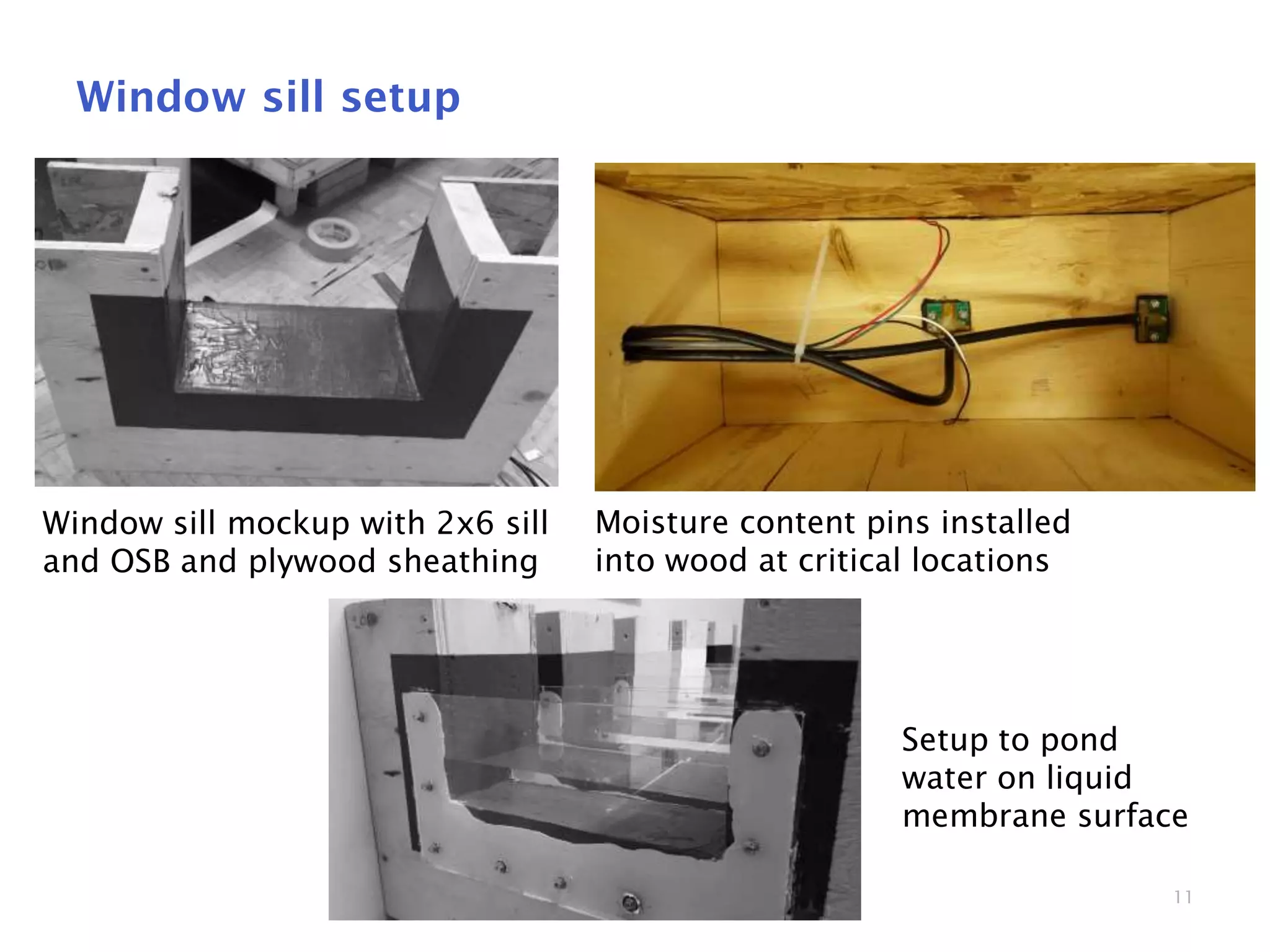 Window sill setup

Window sill mockup with 2x6 sill and OSB and plywood sheathing

Moisture content pins installed into wood at critical locations

Setup to pond water on liquid membrane surface

11