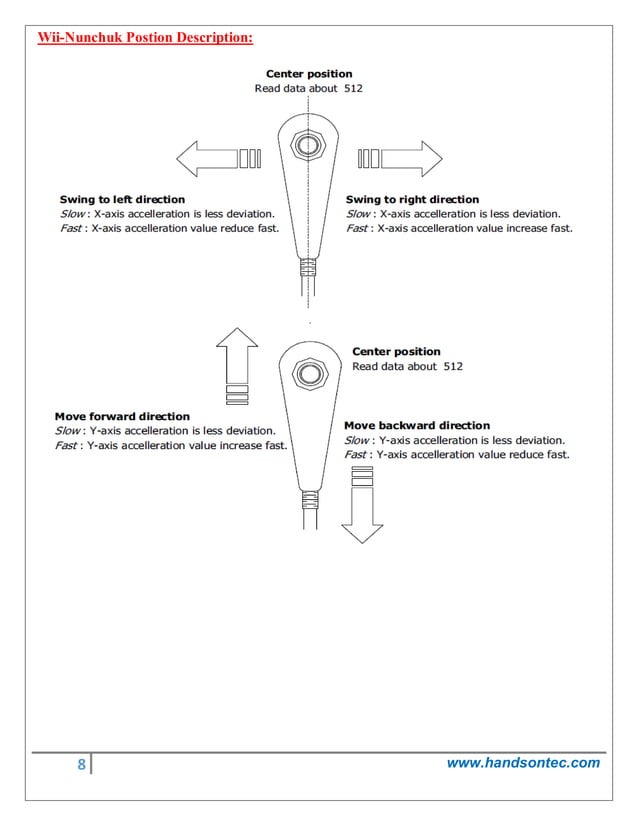 Wii-Nunchuk Postion Description:

Center position
Read data about 512

Swing to left direction
Slow : X-axis accelleration is less deviation.
Fast : X-axis accelleration value reduce fast.

Swing to right direction
Slow : X-axis accelleration is less deviation.
Fast : X-axis accelleration value increase fast.

Center position
Read data about 512

Move forward direction
Slow : Y-axis accelleration is less deviation.
Fast : Y-axis accelleration value increase fast.

Move backward direction
Slow : Y-axis accelleration is less deviation.
Fast : Y-axis accelleration value reduce fast.

8

www.handsontec.com