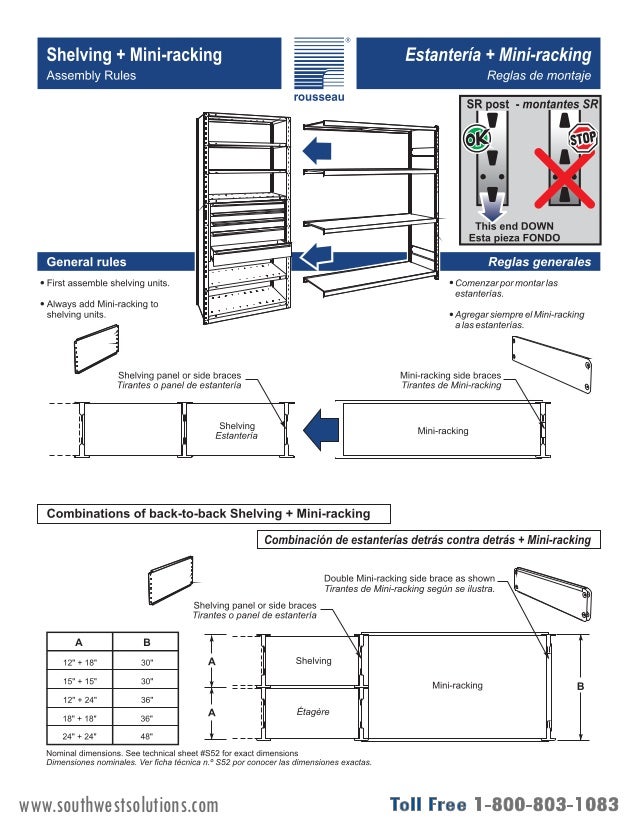 Shelving + Mini-racking
Assembly Rules

rousseau

Estantería + Mini-racking
Reglas de montaje

SR post - montantes SR

OK

STOP

This end DOWN
Esta pieza FONDO

General rules

• First assemble shelving units.

• Always add Mini-racking to shelving units.

Reglas generales

• Comenzar por montar las estanterías.

• Agregar siempre el Mini-racking a las estanterías.

Shelving panel or side braces
Tirantes o panel de estantería

Mini-racking side braces
Tirantes de Mini-racking

Shelving
Estantería

Mini-racking

Combinations of back-to-back Shelving + Mini-racking

Combinación de estanterías detrás contra detrás + Mini-racking

Double Mini-racking side brace as shown
Tirantes de Mini-racking según se ilustra.

Shelving panel or side braces
Tirantes o panel de estantería

| A | B |
|---|---|
| 12" + 18" | 30" |
| 15" + 15" | 30" |
| 12" + 24" | 36" |
| 18" + 18" | 36" |
| 24" + 24" | 48" |

A

A

Shelving

Étagère

Mini-racking

B

Nominal dimensions. See technical sheet #S52 for exact dimensions
Dimensiones nominales. Ver ficha técnica n.° S52 por conocer las dimensiones exactas.

www.southwestsolutions.com

Toll Free 1-800-803-1083