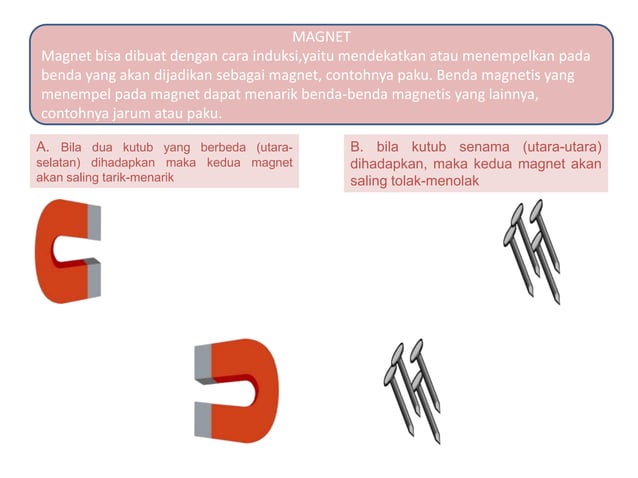 MAGNET
Magnet bisa dibuat dengan cara induksi,yaitu mendekatkan atau menempelkan pada benda yang akan dijadikan sebagai magnet, contohnya paku. Benda magnetis yang menempel pada magnet dapat menarik benda-benda magnetis yang lainnya, contohnya jarum atau paku.

A. Bila dua kutub yang berbeda (utara-selatan) dihadapkan maka kedua magnet akan saling tarik-menarik

B. bila kutub senama (utara-utara) dihadapkan, maka kedua magnet akan saling tolak-menolak