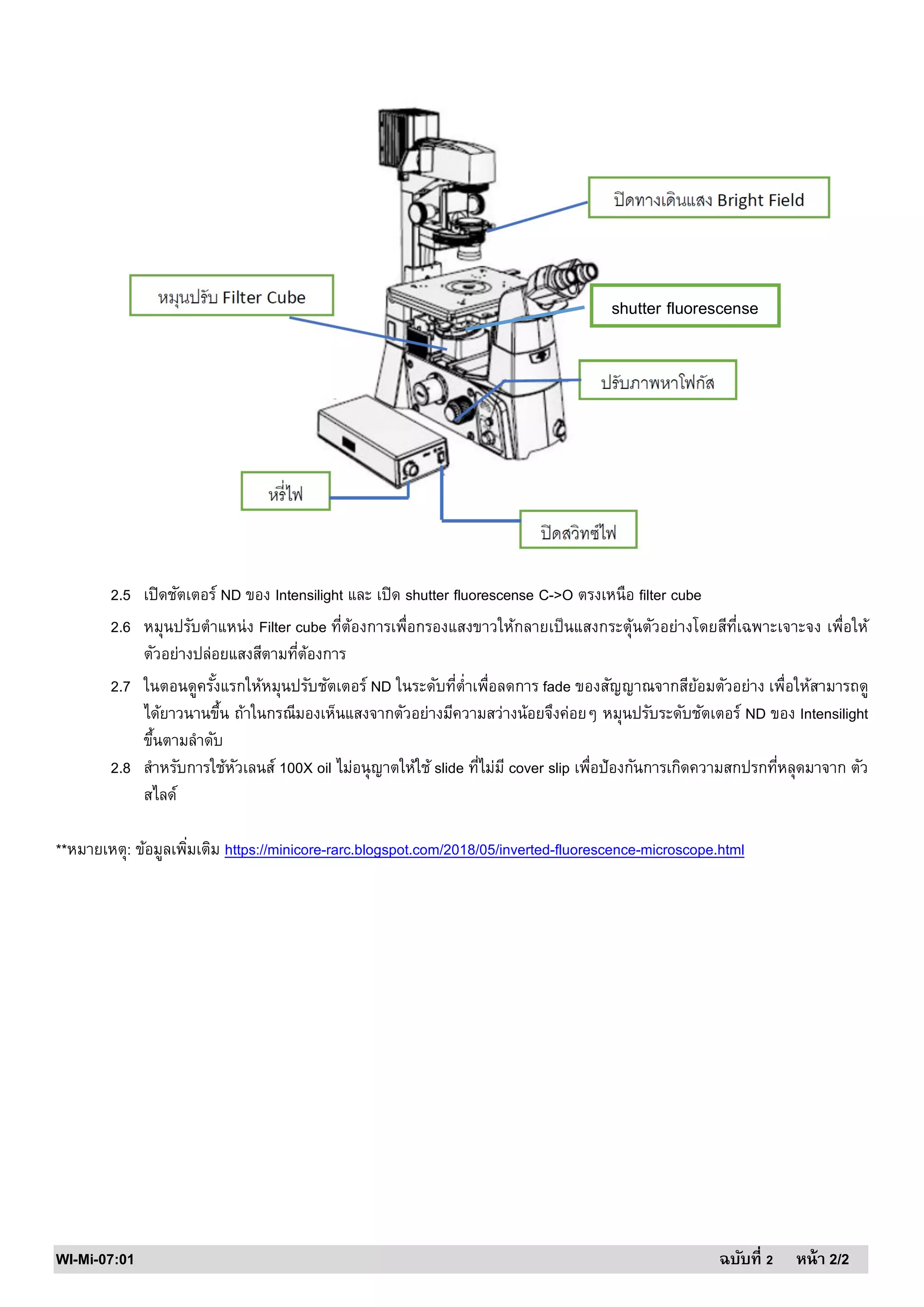 ปิดทางเดินแสง Bright Field

หมุนปรับ Filter Cube

shutter fluorescense

ปรับภาพหาโฟกัส

หรี่ไฟ

ปิดสวิทซ์ไฟ

2.5 เปิดชัตเตอร์ ND ของ Intensilight และ เปิด shutter fluorescense C->O ตรงเหนือ filter cube

2.6 หมุนปรับตำแหน่ง Filter cube ที่ต้องการเพื่อกรองแสงขาวให้กลายเป็นแสงกระตุ้นตัวอย่างโดยสีที่เฉพาะเจาะจง เพื่อให้ตัวอย่างปล่อยแสงสีตามที่ต้องการ

2.7 ในตอนดูครั้งแรกให้หมุนปรับชัตเตอร์ ND ในระดับที่ต่ำเพื่อลดการ fade ของสัญญาณจากสีย้อมตัวอย่าง เพื่อให้สามารถดูได้ยาวนานขึ้น ถ้าในกรณีมองเห็นแสงจากตัวอย่างมีความสว่างน้อยจึงค่อยๆ หมุนปรับระดับชัตเตอร์ ND ของ Intensilight ขึ้นตามลำดับ

2.8 สำหรับการใช้หัวเลนส์ 100X oil ไม่อนุญาตให้ใช้ slide ที่ไม่มี cover slip เพื่อป้องกันการเกิดความสกปรกที่หลุดมาจาก ตัวสไลด์

**หมายเหตุ: ข้อมูลเพิ่มเติม https://minicore-rarc.blogspot.com/2018/05/inverted-fluorescence-microscope.html

WI-Mi-07:01 ฉบับที่ 2 หน้า 2/2