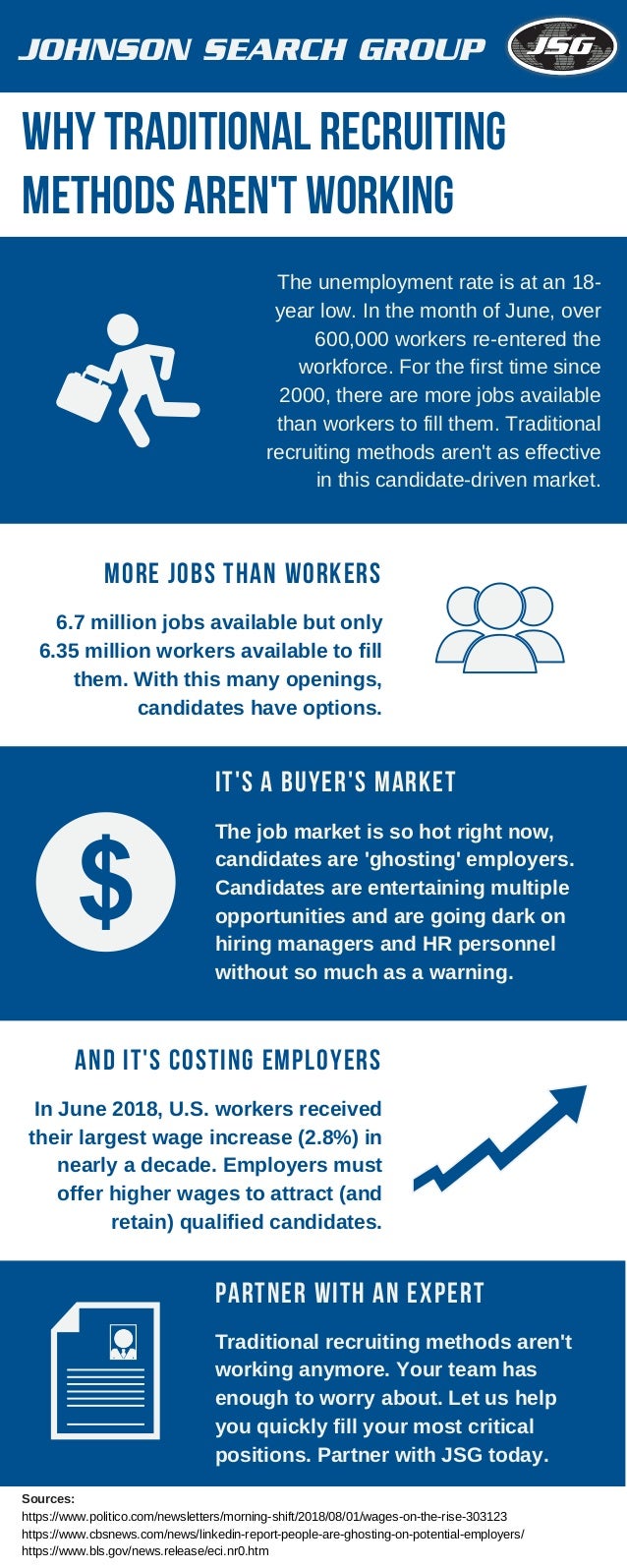 JOHNSON SEARCH GROUP JSG

WHY TRADITIONAL RECRUITING METHODS AREN'T WORKING

The unemployment rate is at an 18-year low. In the month of June, over 600,000 workers re-entered the workforce. For the first time since 2000, there are more jobs available than workers to fill them. Traditional recruiting methods aren't as effective in this candidate-driven market.

MORE JOBS THAN WORKERS

6.7 million jobs available but only 6.35 million workers available to fill them. With this many openings, candidates have options.

IT'S A BUYER'S MARKET

$

The job market is so hot right now, candidates are 'ghosting' employers. Candidates are entertaining multiple opportunities and are going dark on hiring managers and HR personnel without so much as a warning.

AND IT'S COSTING EMPLOYERS

In June 2018, U.S. workers received their largest wage increase (2.8%) in nearly a decade. Employers must offer higher wages to attract (and retain) qualified candidates.

PARTNER WITH AN EXPERT

Traditional recruiting methods aren't working anymore. Your team has enough to worry about. Let us help you quickly fill your most critical positions. Partner with JSG today.

Sources:
https://www.politico.com/newsletters/morning-shift/2018/08/01/wages-on-the-rise-303123
https://www.cbsnews.com/news/linkedin-report-people-are-ghosting-on-potential-employers/
https://www.bls.gov/news.release/eci.nr0.htm