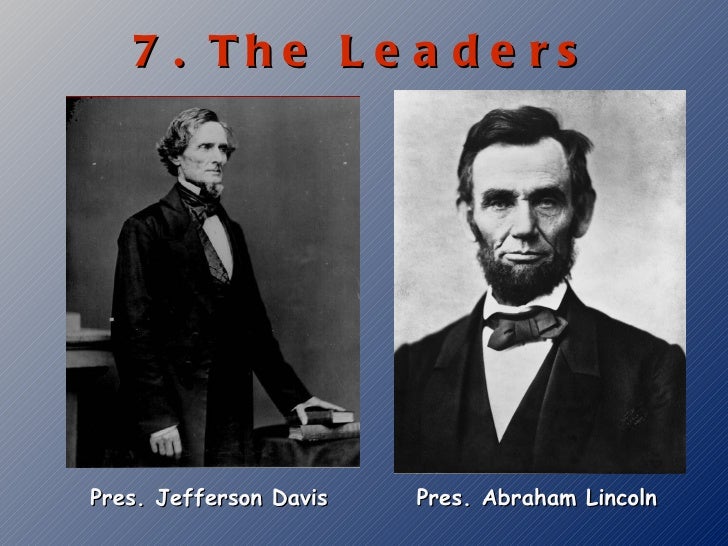 7. The Leaders

Pres. Jefferson Davis

Pres. Abraham Lincoln