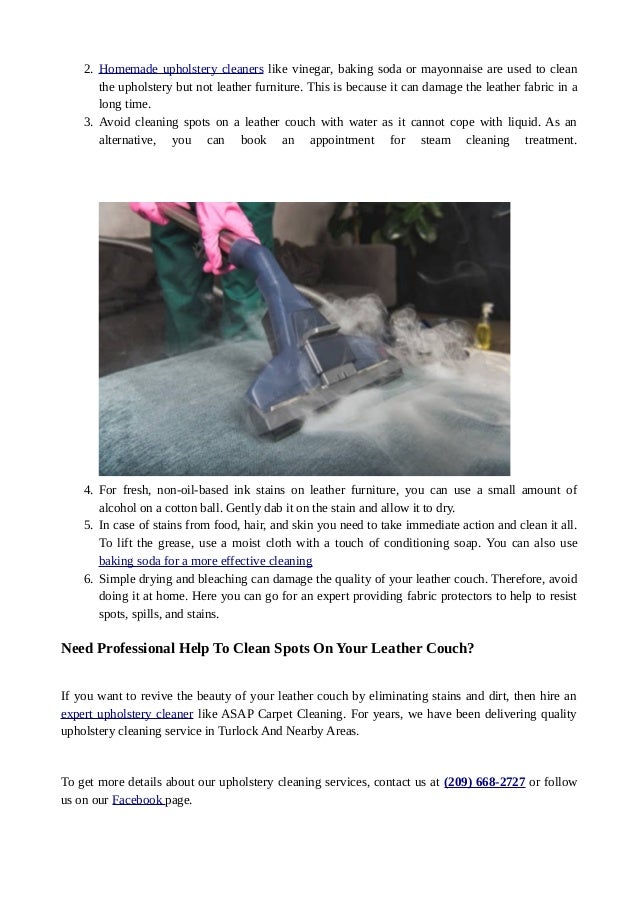 2. Homemade upholstery cleaners like vinegar, baking soda or mayonnaise are used to clean the upholstery but not leather furniture. This is because it can damage the leather fabric in a long time.
3. Avoid cleaning spots on a leather couch with water as it cannot cope with liquid. As an alternative, you can book an appointment for steam cleaning treatment.

4. For fresh, non-oil-based ink stains on leather furniture, you can use a small amount of alcohol on a cotton ball. Gently dab it on the stain and allow it to dry.
5. In case of stains from food, hair, and skin you need to take immediate action and clean it all. To lift the grease, use a moist cloth with a touch of conditioning soap. You can also use baking soda for a more effective cleaning
6. Simple drying and bleaching can damage the quality of your leather couch. Therefore, avoid doing it at home. Here you can go for an expert providing fabric protectors to help to resist spots, spills, and stains.

Need Professional Help To Clean Spots On Your Leather Couch?

If you want to revive the beauty of your leather couch by eliminating stains and dirt, then hire an expert upholstery cleaner like ASAP Carpet Cleaning. For years, we have been delivering quality upholstery cleaning service in Turlock And Nearby Areas.

To get more details about our upholstery cleaning services, contact us at (209) 668-2727 or follow us on our Facebook page.