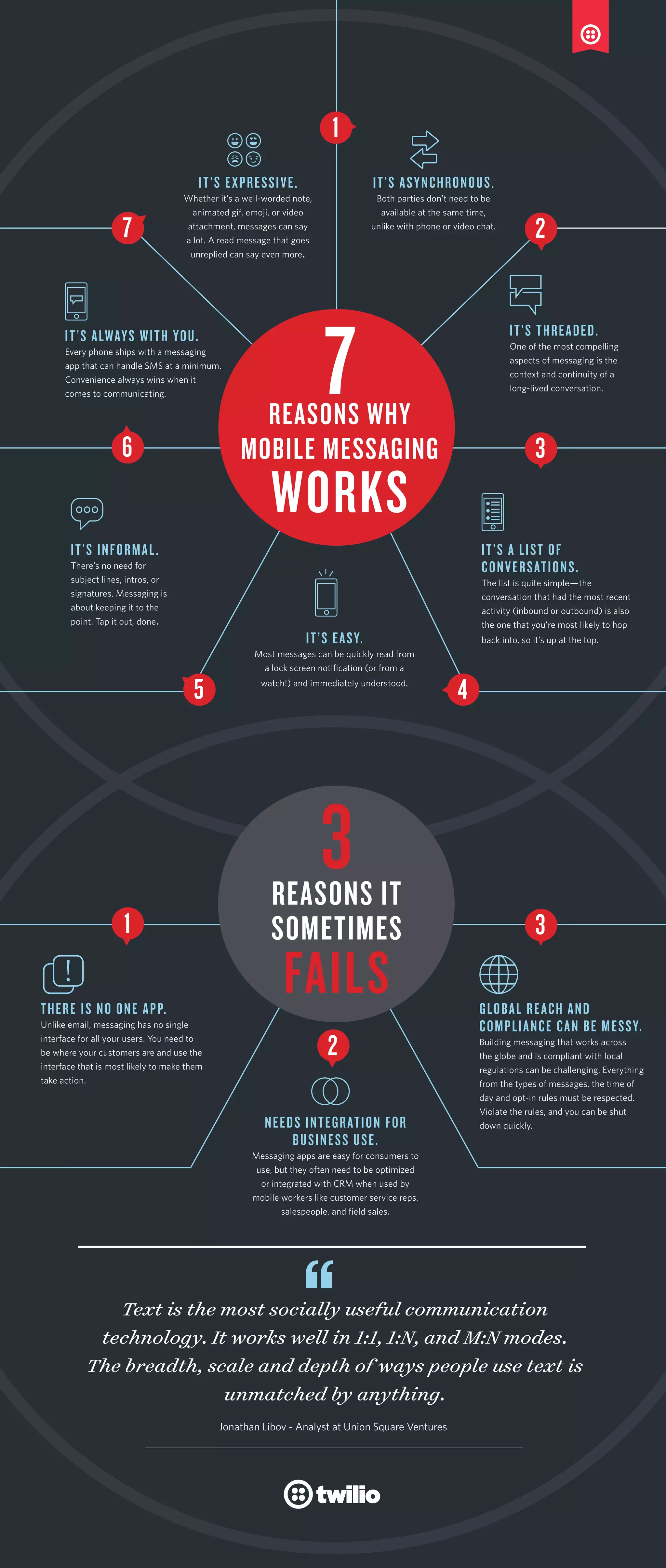 7 REASONS WHY MOBILE MESSAGING WORKS

1

IT'S ASYNCHRONOUS.
Both parties don't need to be available at the same time, unlike with phone or video chat.

2

IT'S THREADED.
One of the most compelling aspects of messaging is the context and continuity of a long-lived conversation.

3

IT'S A LIST OF CONVERSATIONS.
The list is quite simple—the conversation that had the most recent activity (inbound or outbound) is also the one that you're most likely to hop back into, so it's up at the top.

4

IT'S EASY.
Most messages can be quickly read from a lock screen notification (or from a watch!) and immediately understood.

5

IT'S INFORMAL.
There's no need for subject lines, intros, or signatures. Messaging is about keeping it to the point. Tap it out, done.

6

IT'S ALWAYS WITH YOU.
Every phone ships with a messaging app that can handle SMS at a minimum. Convenience always wins when it comes to communicating.

7

IT'S EXPRESSIVE.
Whether it's a well-worded note, animated gif, emoji, or video attachment, messages can say a lot. A read message that goes unreplied can say even more.

3 REASONS IT SOMETIMES FAILS

1

THERE IS NO ONE APP.
Unlike email, messaging has no single interface for all your users. You need to be where your customers are and use the interface that is most likely to make them take action.

2

NEEDS INTEGRATION FOR BUSINESS USE.
Messaging apps are easy for consumers to use, but they often need to be optimized or integrated with CRM when used by mobile workers like customer service reps, salespeople, and field sales.

3

GLOBAL REACH AND COMPLIANCE CAN BE MESSY.
Building messaging that works across the globe and is compliant with local regulations can be challenging. Everything from the types of messages, the time of day and opt-in rules must be respected. Violate the rules, and you can be shut down quickly.

Text is the most socially useful communication technology. It works well in 1:1, 1:N, and M:N modes. The breadth, scale and depth of ways people use text is unmatched by anything.

Jonathan Libov - Analyst at Union Square Ventures

twilio