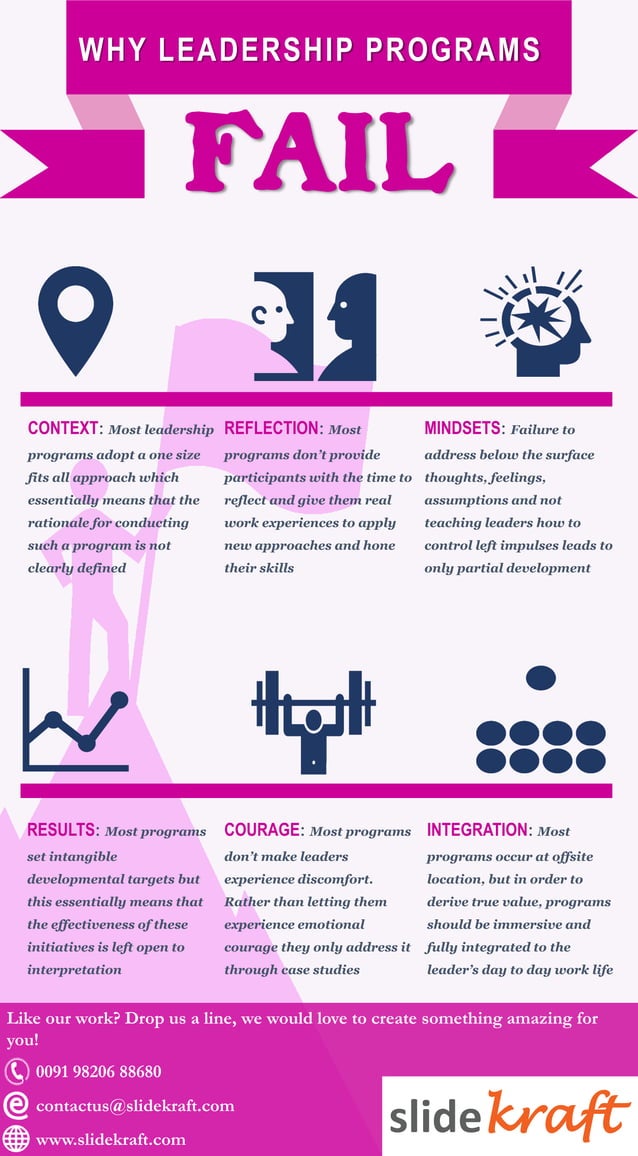 WHY LEADERSHIP PROGRAMS

FAIL

CONTEXT: Most leadership programs adopt a one size fits all approach which essentially means that the rationale for conducting such a program is not clearly defined

REFLECTION: Most programs don't provide participants with the time to reflect and give them real work experiences to apply new approaches and hone their skills

MINDSETS: Failure to address below the surface thoughts, feelings, assumptions and not teaching leaders how to control left impulses leads to only partial development

RESULTS: Most programs set intangible developmental targets but this essentially means that the effectiveness of these initiatives is left open to interpretation

COURAGE: Most programs don't make leaders experience discomfort. Rather than letting them experience emotional courage they only address it through case studies

INTEGRATION: Most programs occur at offsite location, but in order to derive true value, programs should be immersive and fully integrated to the leader's day to day work life

Like our work? Drop us a line, we would love to create something amazing for you!

0091 98206 88680

contactus@slidekraft.com

www.slidekraft.com

slide kraft