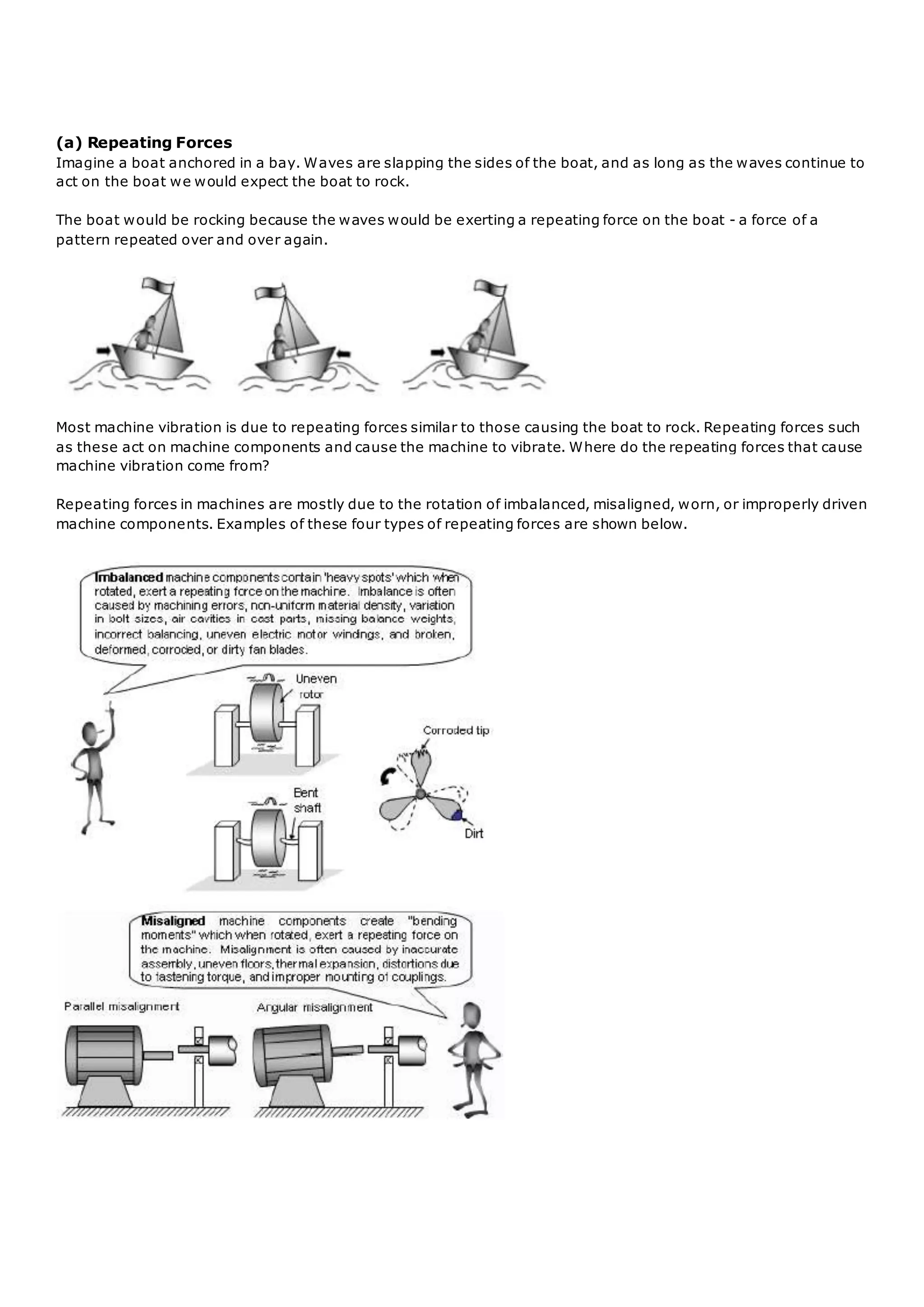 (a) Repeating Forces
Imagine a boat anchored in a bay. Waves are slapping the sides of the boat, and as long as the waves continue to act on the boat we would expect the boat to rock.

The boat would be rocking because the waves would be exerting a repeating force on the boat - a force of a pattern repeated over and over again.

Most machine vibration is due to repeating forces similar to those causing the boat to rock. Repeating forces such as these act on machine components and cause the machine to vibrate. Where do the repeating forces that cause machine vibration come from?

Repeating forces in machines are mostly due to the rotation of imbalanced, misaligned, worn, or improperly driven machine components. Examples of these four types of repeating forces are shown below.

Imbalanced machine components contain 'heavy spots' which when rotated, exert a repeating force on the machine. Imbalance is often caused by machining errors, non-uniform material density, variation in bolt sizes, air cavities in cast parts, missing balance weights, incorrect balancing, uneven electric motor windings, and broken, deformed, corroded, or dirty fan blades.

Uneven rotor

Corroded tip

Bent shaft

Dirt

Misaligned machine components create "bending moments" which when rotated, exert a repeating force on the machine. Misalignment is often caused by inaccurate assembly, uneven floors, thermal expansion, distortions due to fastening torque, and improper mounting of couplings.

Parallel misalignment

Angular misalignment