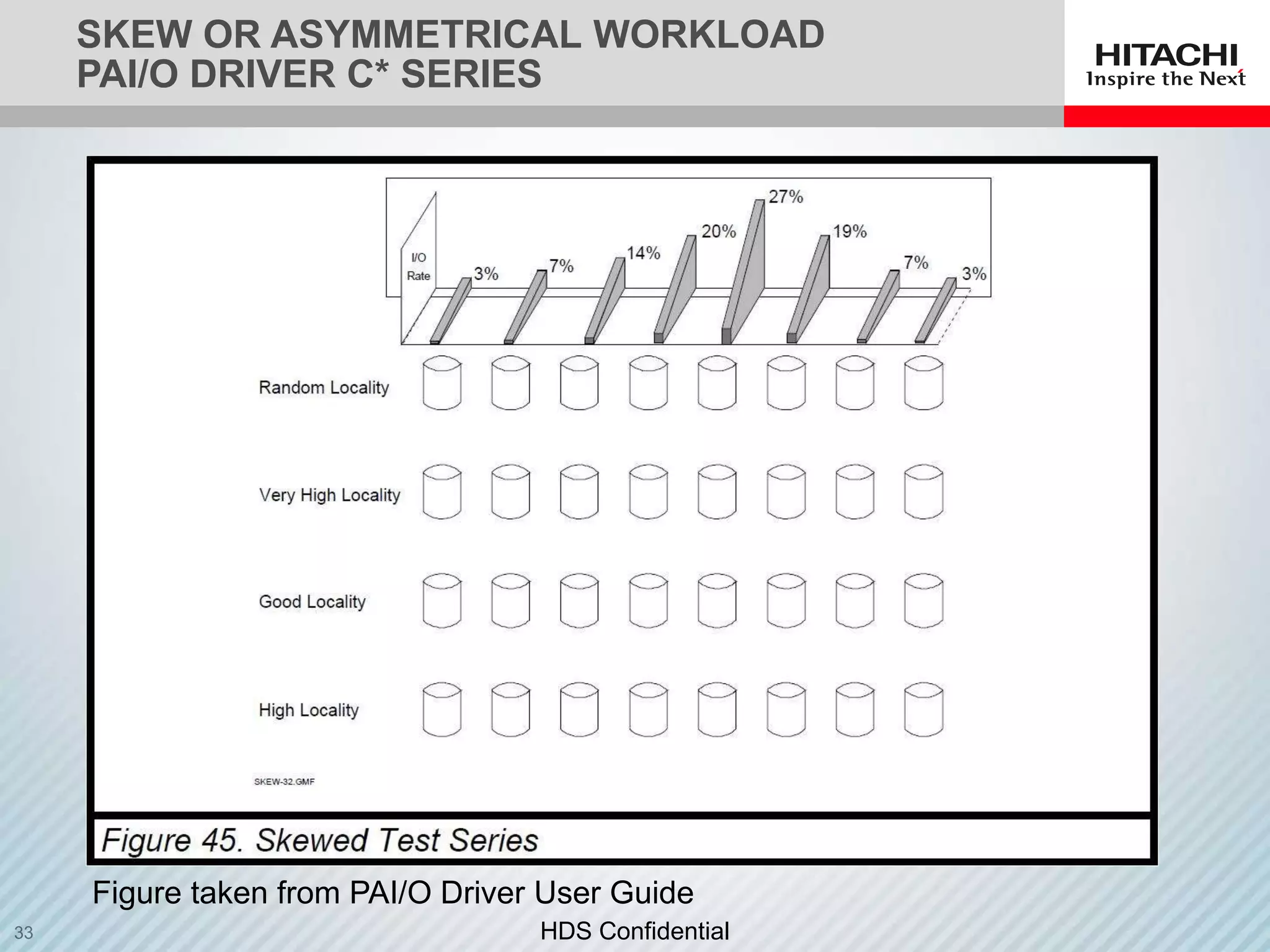 SKEW OR ASYMMETRICAL WORKLOAD
PAI/O DRIVER C* SERIES

HITACHI
Inspire the Next

I/O Rate

3%

7%

14%

20%

27%

19%

7%

3%

Random Locality

Very High Locality

Good Locality

High Locality

SKEW-32.GMF

Figure 45. Skewed Test Series

Figure taken from PAI/O Driver User Guide

33

HDS Confidential