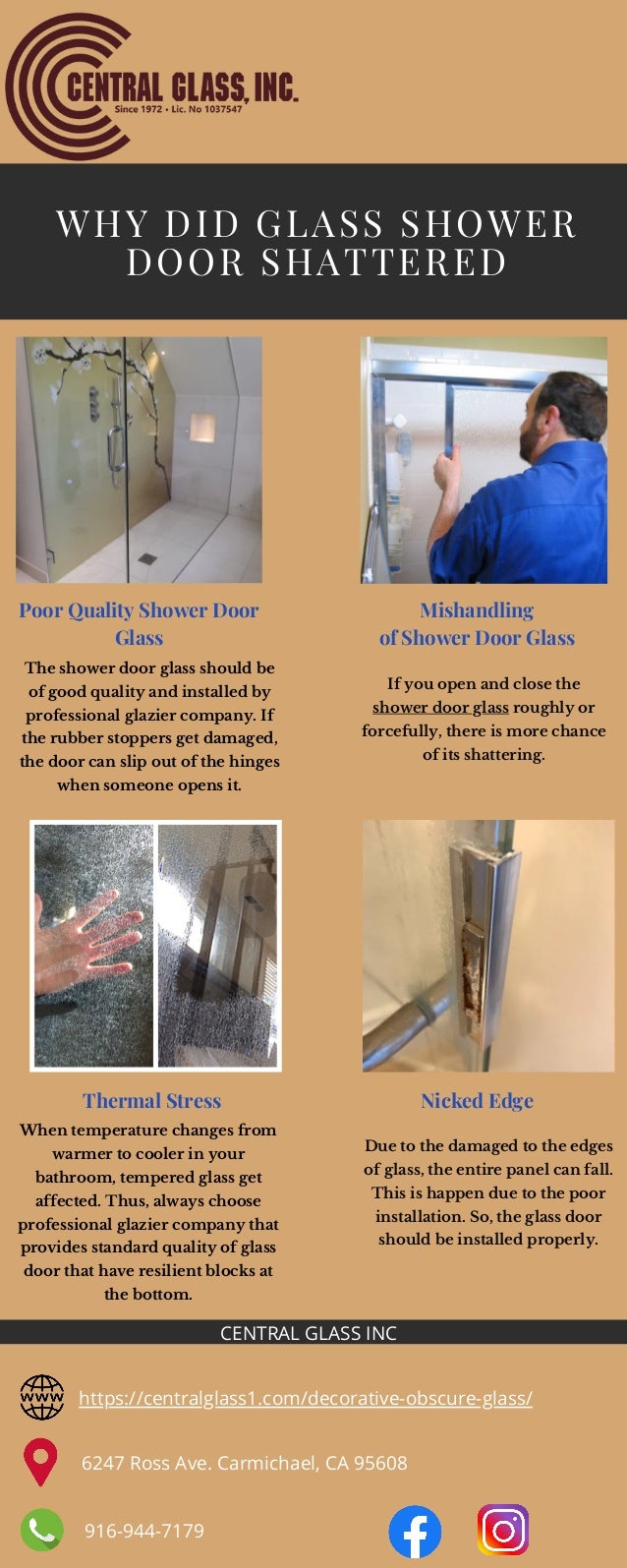 CENTRAL GLASS, INC.
Since 1972 • Lic. No 1037547

WHY DID GLASS SHOWER DOOR SHATTERED

Poor Quality Shower Door Glass

The shower door glass should be of good quality and installed by professional glazier company. If the rubber stoppers get damaged, the door can slip out of the hinges when someone opens it.

Mishandling of Shower Door Glass

If you open and close the shower door glass roughly or forcefully, there is more chance of its shattering.

Thermal Stress

When temperature changes from warmer to cooler in your bathroom, tempered glass get affected. Thus, always choose professional glazier company that provides standard quality of glass door that have resilient blocks at the bottom.

Nicked Edge

Due to the damaged to the edges of glass, the entire panel can fall. This is happen due to the poor installation. So, the glass door should be installed properly.

CENTRAL GLASS INC

WWW

https://centralglass1.com/decorative-obscure-glass/

6247 Ross Ave. Carmichael, CA 95608

916-944-7179