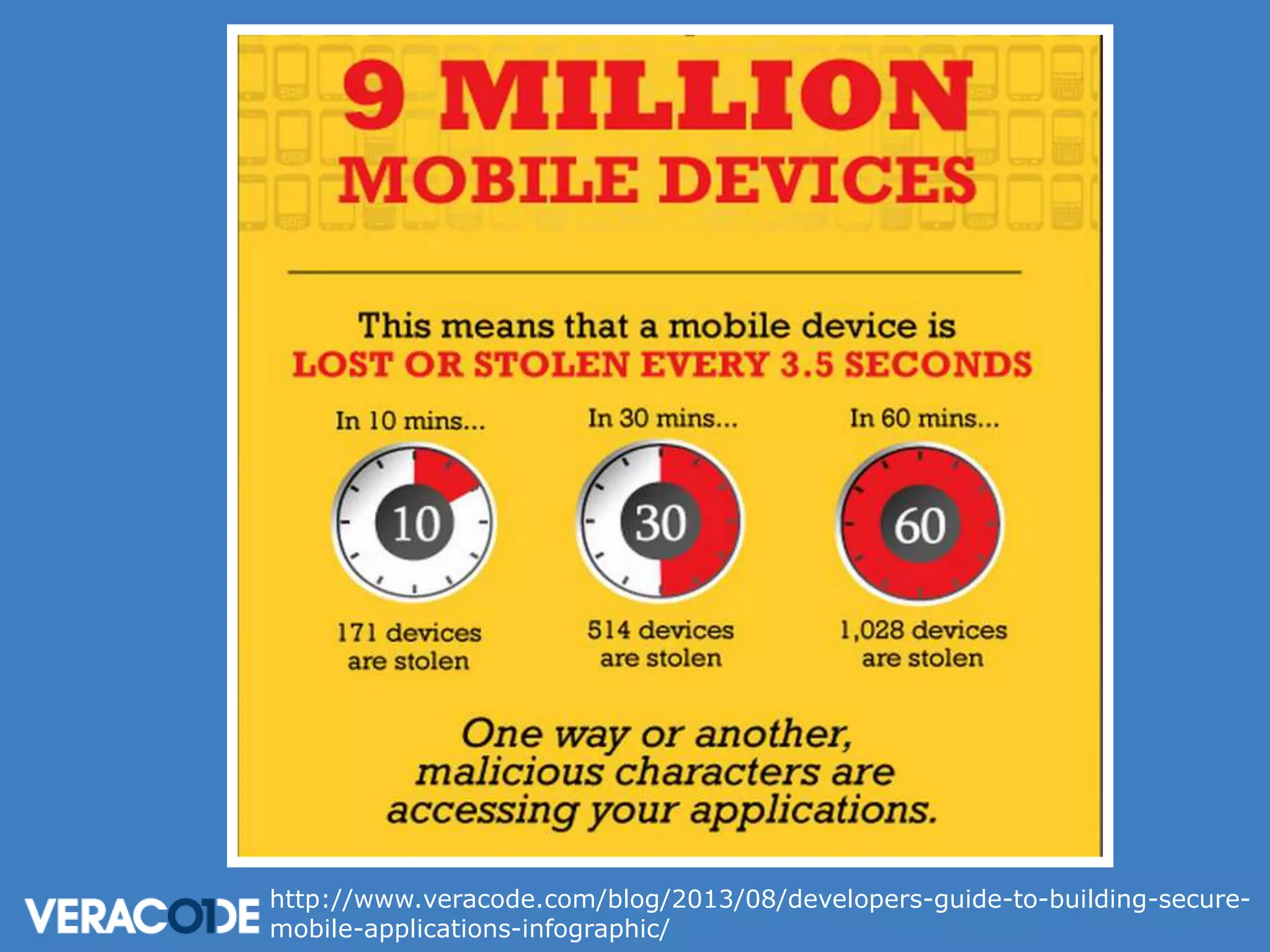 9 MILLION MOBILE DEVICES

This means that a mobile device is LOST OR STOLEN EVERY 3.5 SECONDS

In 10 mins...

10

171 devices are stolen

In 30 mins...

30

514 devices are stolen

In 60 mins...

60

1,028 devices are stolen

One way or another, malicious characters are accessing your applications.

VERACODE

http://www.veracode.com/blog/2013/08/developers-guide-to-building-secure-mobile-applications-infographic/