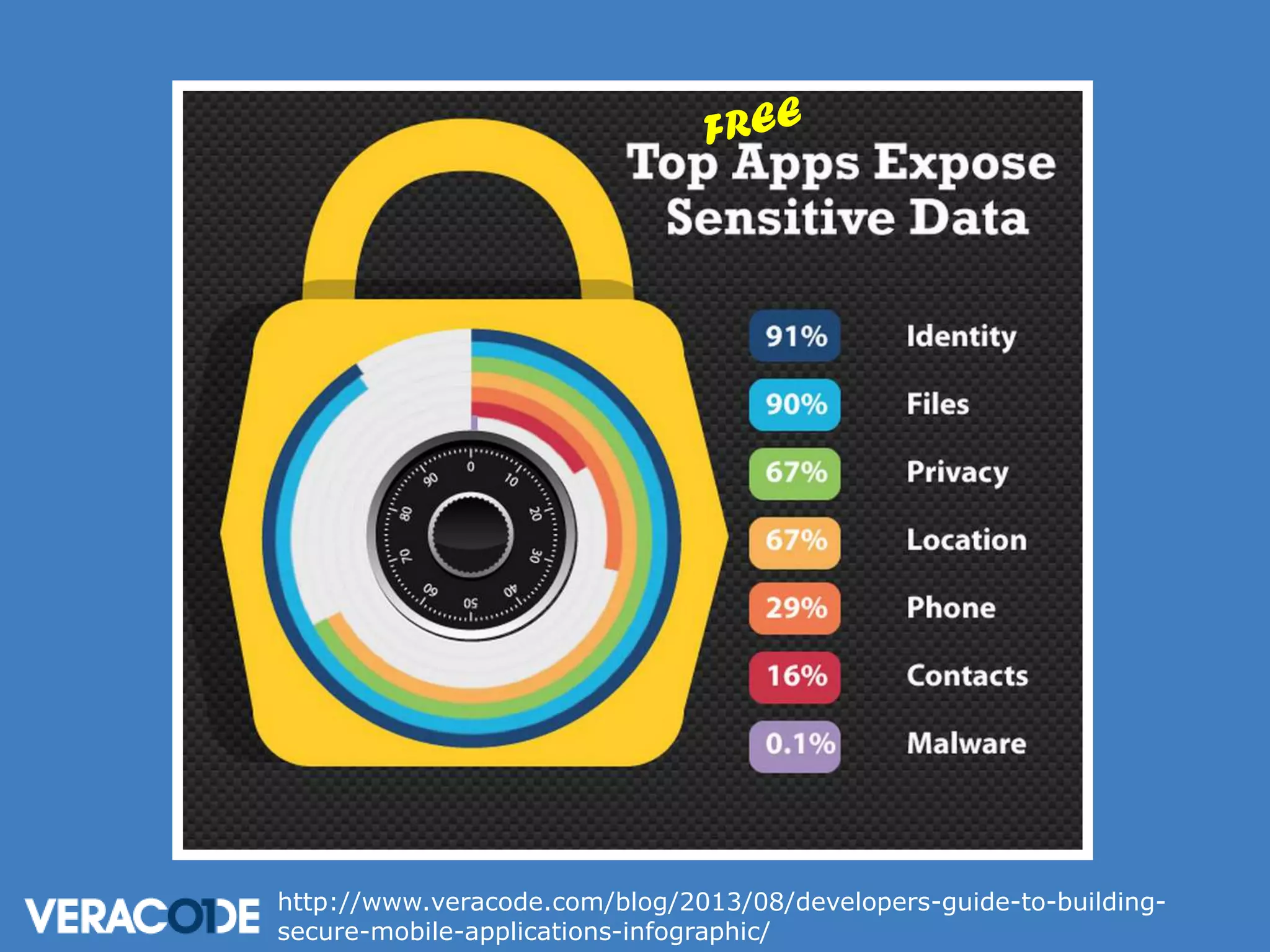 FREE
Top Apps Expose Sensitive Data

0
10
20
30
40
50
60
70
80
90

91% Identity
90% Files
67% Privacy
67% Location
29% Phone
16% Contacts
0.1% Malware

VERACODE http://www.veracode.com/blog/2013/08/developers-guide-to-building-secure-mobile-applications-infographic/