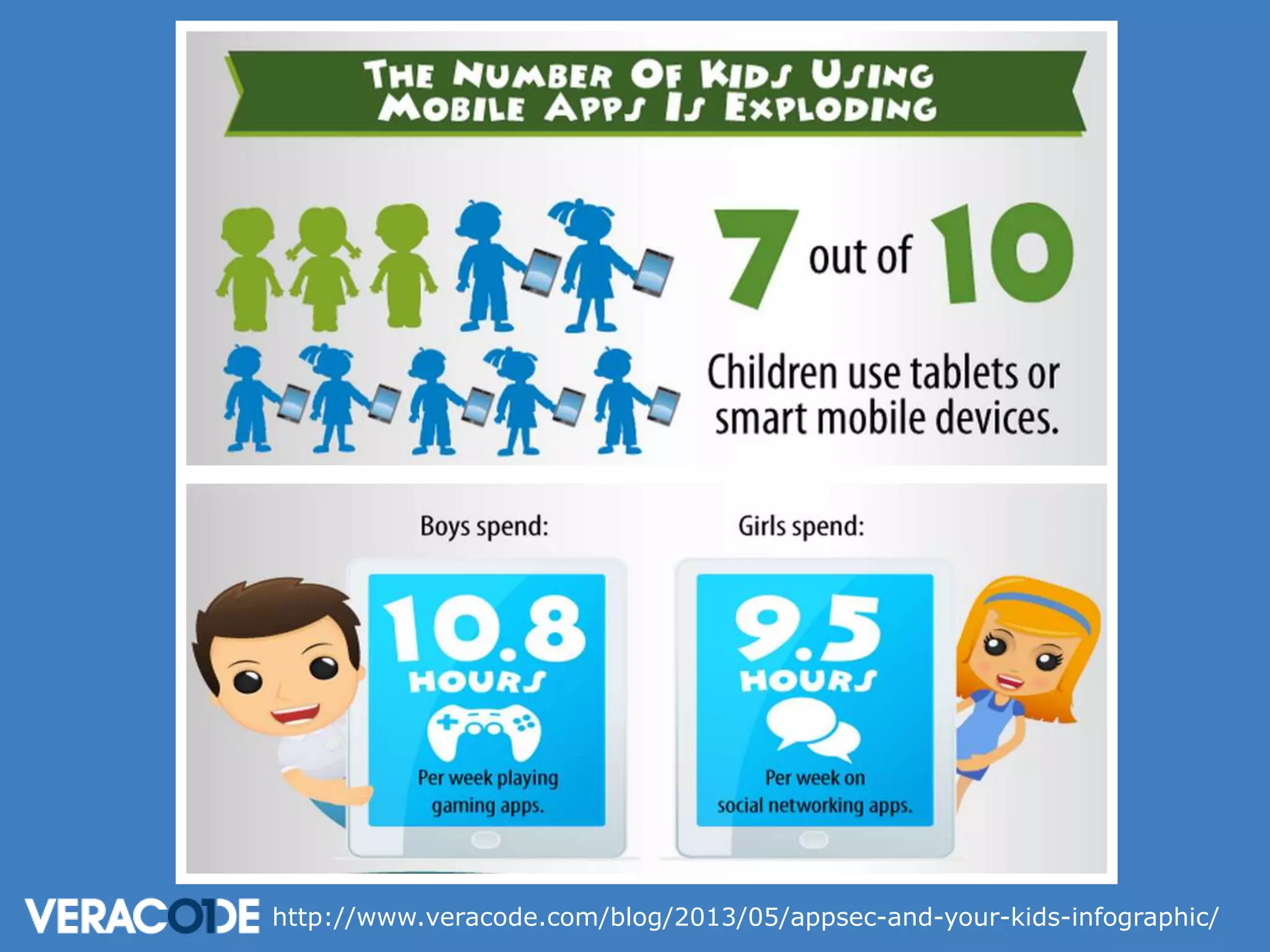 THE NUMBER OF KIDS USING MOBILE APPS IS EXPLODING

7 out of 10

Children use tablets or smart mobile devices.

Boys spend:

10.8 HOURS

Per week playing gaming apps.

Girls spend:

9.5 HOURS

Per week on social networking apps.

VERACODE http://www.veracode.com/blog/2013/05/appsec-and-your-kids-infographic/