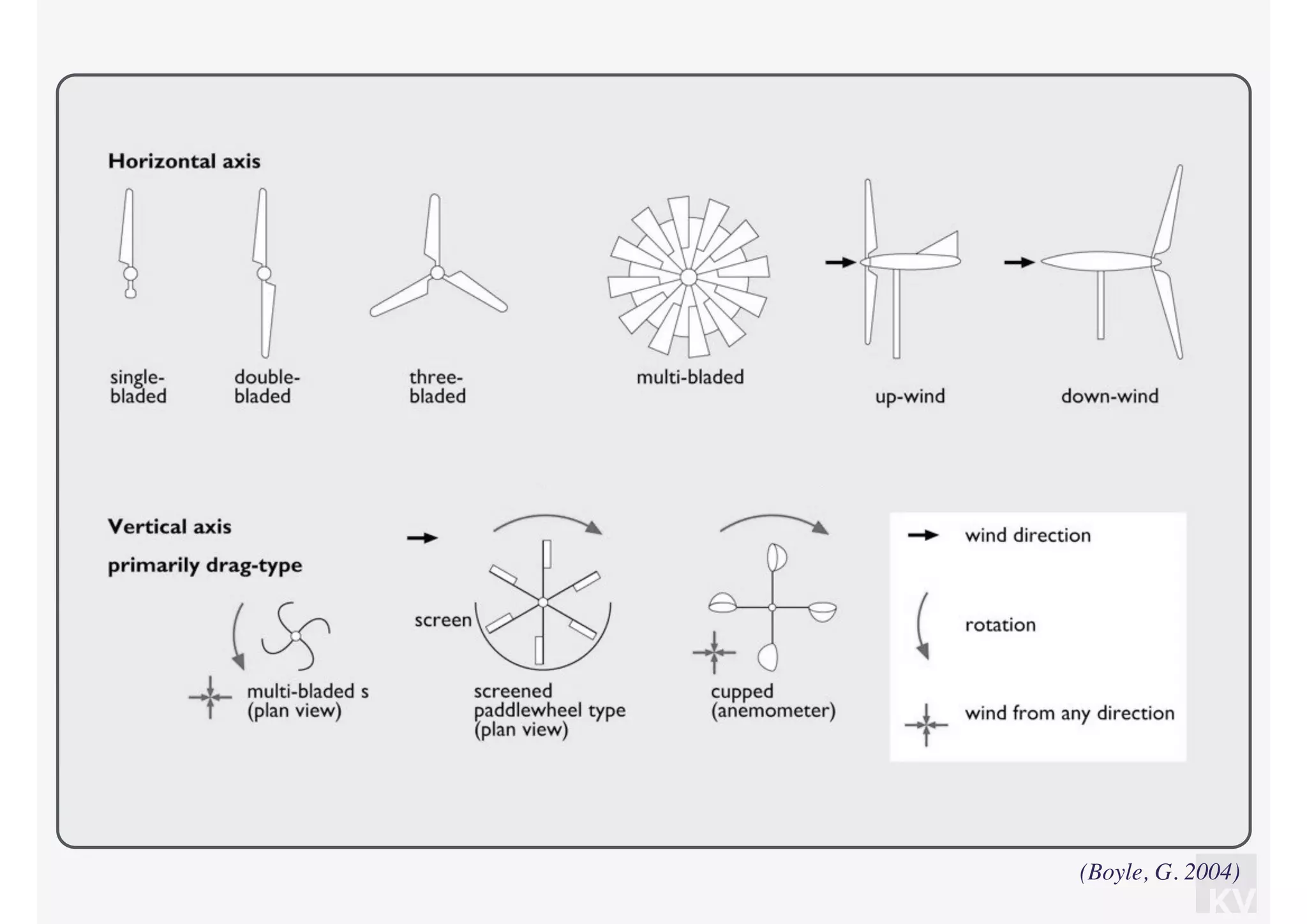 Horizontal axis

single-bladed

double-bladed

three-bladed

multi-bladed

up-wind

down-wind

Vertical axis

primarily drag-type

multi-bladed s (plan view)

screen

screened paddlewheel type (plan view)

cupped (anemometer)

wind direction

rotation

wind from any direction

(Boyle, G. 2004)

KV