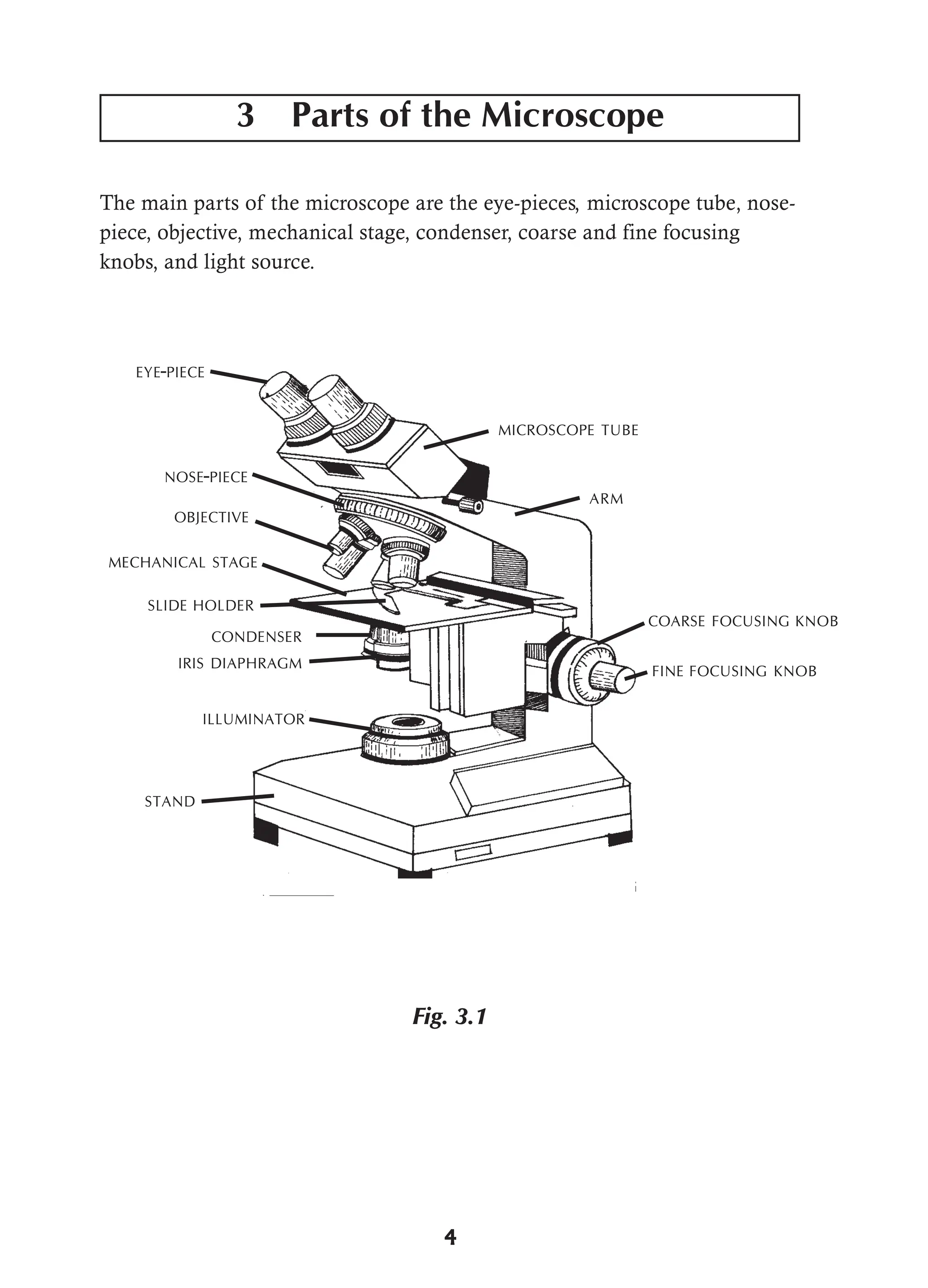 3 Parts of the Microscope

The main parts of the microscope are the eye-pieces, microscope tube, nose-piece, objective, mechanical stage, condenser, coarse and fine focusing knobs, and light source.

EYE-PIECE

MICROSCOPE TUBE

NOSE-PIECE

ARM

OBJECTIVE

MECHANICAL STAGE

SLIDE HOLDER

COARSE FOCUSING KNOB

CONDENSER

IRIS DIAPHRAGM

FINE FOCUSING KNOB

ILLUMINATOR

STAND

Fig. 3.1

4