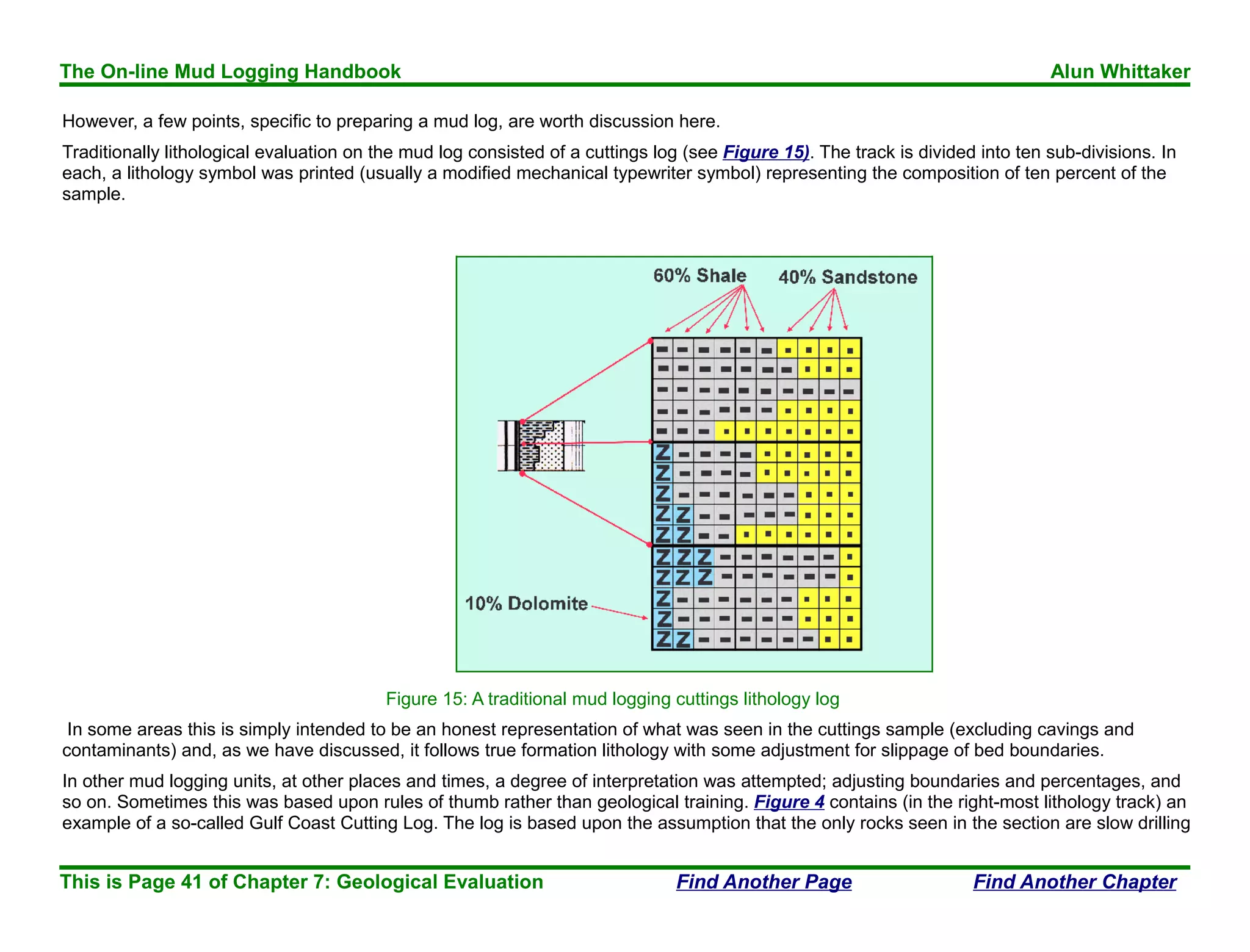 The On-line Mud Logging Handbook Alun Whittaker

However, a few points, specific to preparing a mud log, are worth discussion here.

Traditionally lithological evaluation on the mud log consisted of a cuttings log (see Figure 15). The track is divided into ten sub-divisions. In each, a lithology symbol was printed (usually a modified mechanical typewriter symbol) representing the composition of ten percent of the sample.

60% Shale
40% Sandstone
10% Dolomite

Figure 15: A traditional mud logging cuttings lithology log

In some areas this is simply intended to be an honest representation of what was seen in the cuttings sample (excluding cavings and contaminants) and, as we have discussed, it follows true formation lithology with some adjustment for slippage of bed boundaries.

In other mud logging units, at other places and times, a degree of interpretation was attempted; adjusting boundaries and percentages, and so on. Sometimes this was based upon rules of thumb rather than geological training. Figure 4 contains (in the right-most lithology track) an example of a so-called Gulf Coast Cutting Log. The log is based upon the assumption that the only rocks seen in the section are slow drilling

This is Page 41 of Chapter 7: Geological Evaluation Find Another Page Find Another Chapter