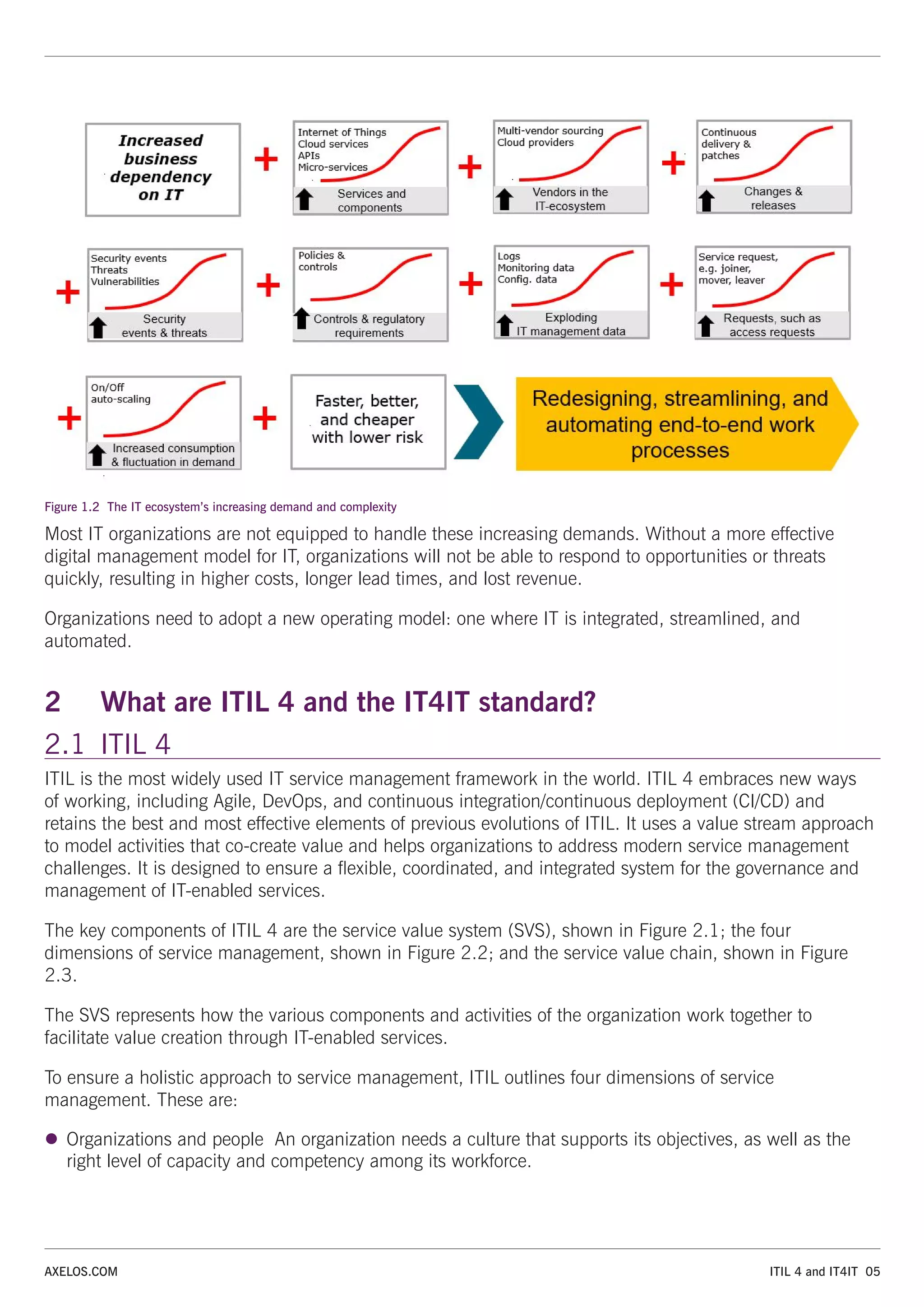 Increased business dependency on IT

+

Internet of Things
Cloud services
APIs
Micro-services

Services and components

+

Multi-vendor sourcing
Cloud providers

Vendors in the IT-ecosystem

+

Continuous delivery & patches

Changes & releases

+

Security events
Threats
Vulnerabilities

Security events & threats

+

Policies & controls

Controls & regulatory requirements

+

Logs
Monitoring data
Config. data

Exploding IT management data

+

Service request, e.g. joiner, mover, leaver

Requests, such as access requests

+

On/Off auto-scaling

Increased consumption & fluctuation in demand

+

Faster, better, and cheaper with lower risk

Redesigning, streamlining, and automating end-to-end work processes

Figure 1.2 The IT ecosystem's increasing demand and complexity

Most IT organizations are not equipped to handle these increasing demands. Without a more effective digital management model for IT, organizations will not be able to respond to opportunities or threats quickly, resulting in higher costs, longer lead times, and lost revenue.

Organizations need to adopt a new operating model: one where IT is integrated, streamlined, and automated.

2 What are ITIL 4 and the IT4IT standard?

2.1 ITIL 4

ITIL is the most widely used IT service management framework in the world. ITIL 4 embraces new ways of working, including Agile, DevOps, and continuous integration/continuous deployment (CI/CD) and retains the best and most effective elements of previous evolutions of ITIL. It uses a value stream approach to model activities that co-create value and helps organizations to address modern service management challenges. It is designed to ensure a flexible, coordinated, and integrated system for the governance and management of IT-enabled services.

The key components of ITIL 4 are the service value system (SVS), shown in Figure 2.1; the four dimensions of service management, shown in Figure 2.2; and the service value chain, shown in Figure 2.3.

The SVS represents how the various components and activities of the organization work together to facilitate value creation through IT-enabled services.

To ensure a holistic approach to service management, ITIL outlines four dimensions of service management. These are:

● Organizations and people An organization needs a culture that supports its objectives, as well as the right level of capacity and competency among its workforce.

AXELOS.COM

ITIL 4 and IT4IT 05