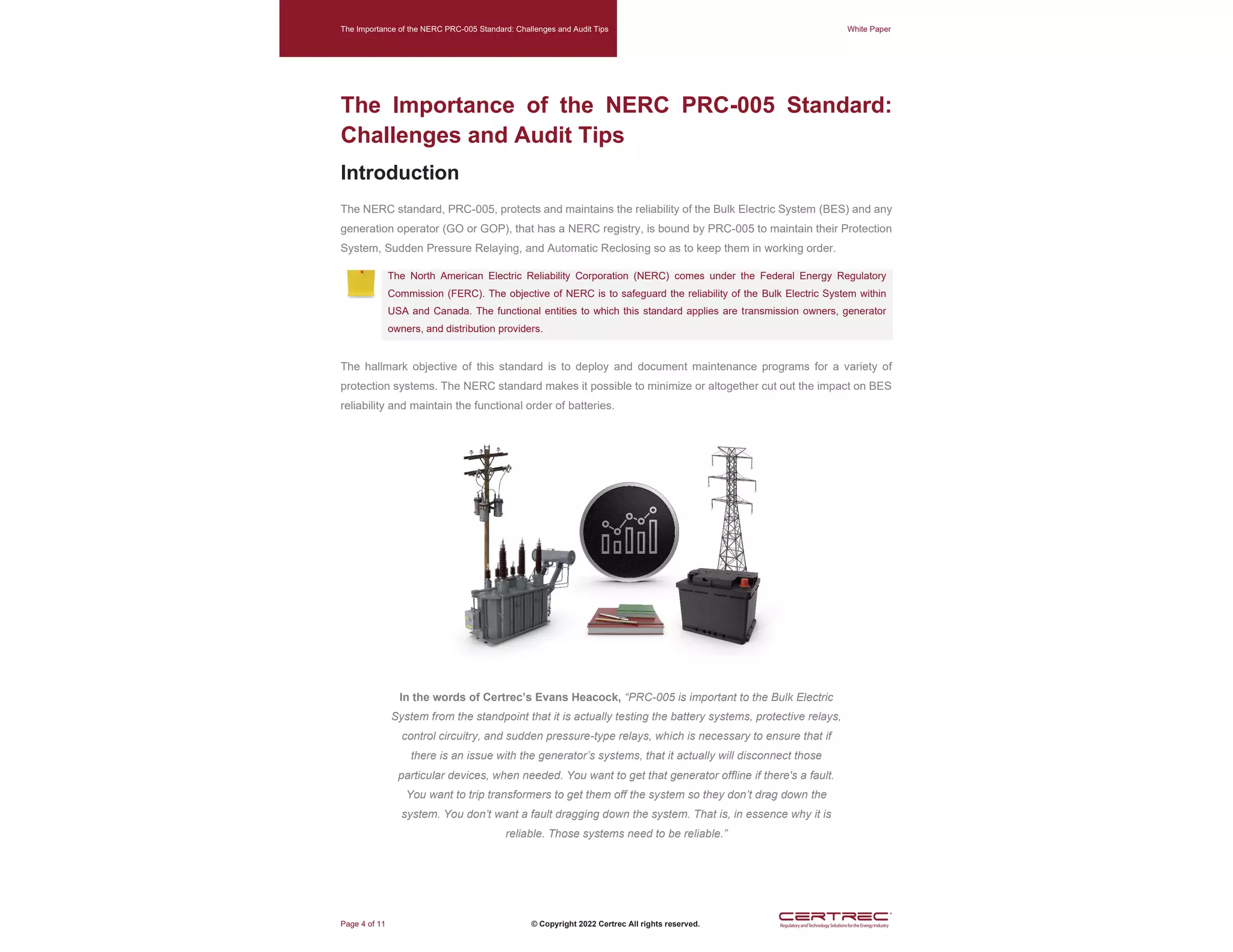 The Importance of the NERC PRC-005 Standard: Challenges and Audit Tips

White Paper

The Importance of the NERC PRC-005 Standard: Challenges and Audit Tips

Introduction

The NERC standard, PRC-005, protects and maintains the reliability of the Bulk Electric System (BES) and any generation operator (GO or GOP), that has a NERC registry, is bound by PRC-005 to maintain their Protection System, Sudden Pressure Relaying, and Automatic Reclosing so as to keep them in working order.

The North American Electric Reliability Corporation (NERC) comes under the Federal Energy Regulatory Commission (FERC). The objective of NERC is to safeguard the reliability of the Bulk Electric System within USA and Canada. The functional entities to which this standard applies are transmission owners, generator owners, and distribution providers.

The hallmark objective of this standard is to deploy and document maintenance programs for a variety of protection systems. The NERC standard makes it possible to minimize or altogether cut out the impact on BES reliability and maintain the functional order of batteries.

In the words of Certrec's Evans Heacock, "PRC-005 is important to the Bulk Electric System from the standpoint that it is actually testing the battery systems, protective relays, control circuitry, and sudden pressure-type relays, which is necessary to ensure that if there is an issue with the generator's systems, that it actually will disconnect those particular devices, when needed. You want to get that generator offline if there's a fault. You want to trip transformers to get them off the system so they don't drag down the system. You don't want a fault dragging down the system. That is, in essence why it is reliable. Those systems need to be reliable."

Page 4 of 11

© Copyright 2022 Certrec All rights reserved.

CERTREC
Regulatory and Technology Solutions for the Energy Industry