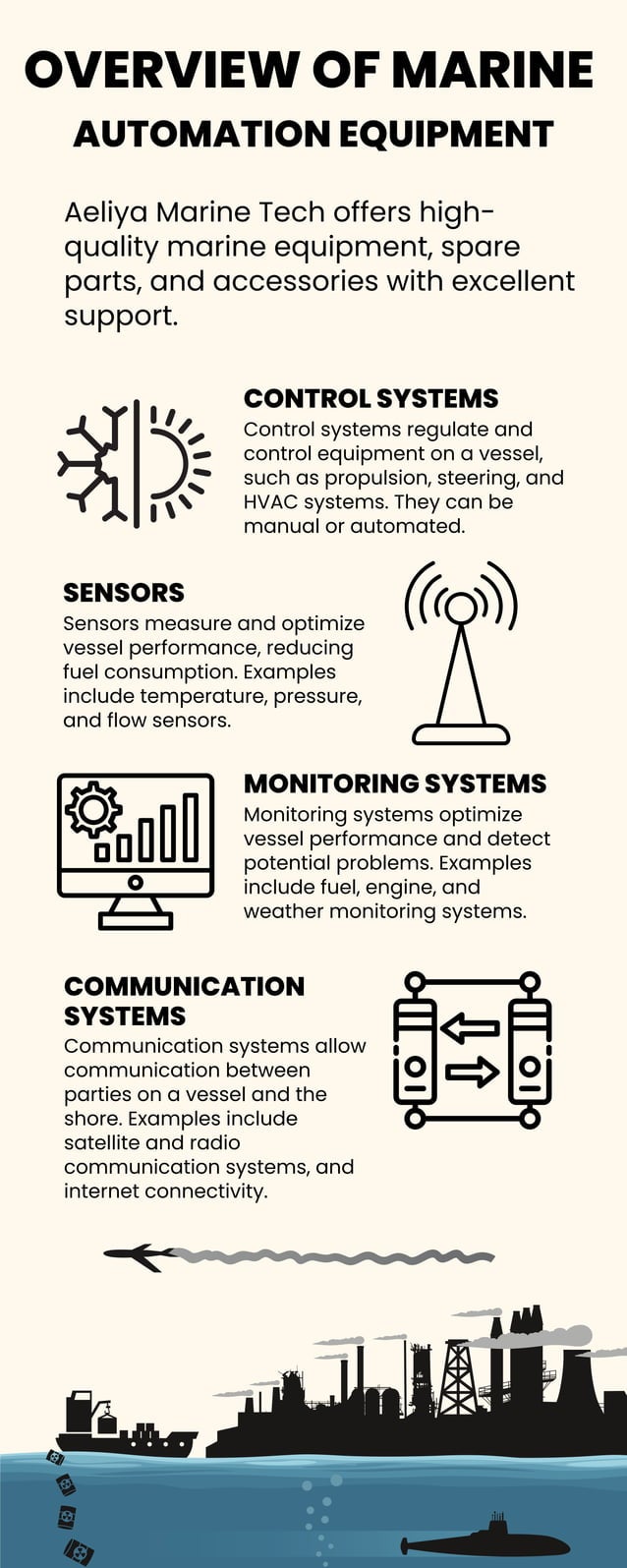 OVERVIEW OF MARINE
AUTOMATION EQUIPMENT

Aeliya Marine Tech offers high-quality marine equipment, spare parts, and accessories with excellent support.

CONTROL SYSTEMS
Control systems regulate and control equipment on a vessel, such as propulsion, steering, and HVAC systems. They can be manual or automated.

SENSORS
Sensors measure and optimize vessel performance, reducing fuel consumption. Examples include temperature, pressure, and flow sensors.

MONITORING SYSTEMS
Monitoring systems optimize vessel performance and detect potential problems. Examples include fuel, engine, and weather monitoring systems.

COMMUNICATION SYSTEMS
Communication systems allow communication between parties on a vessel and the shore. Examples include satellite and radio communication systems, and internet connectivity.