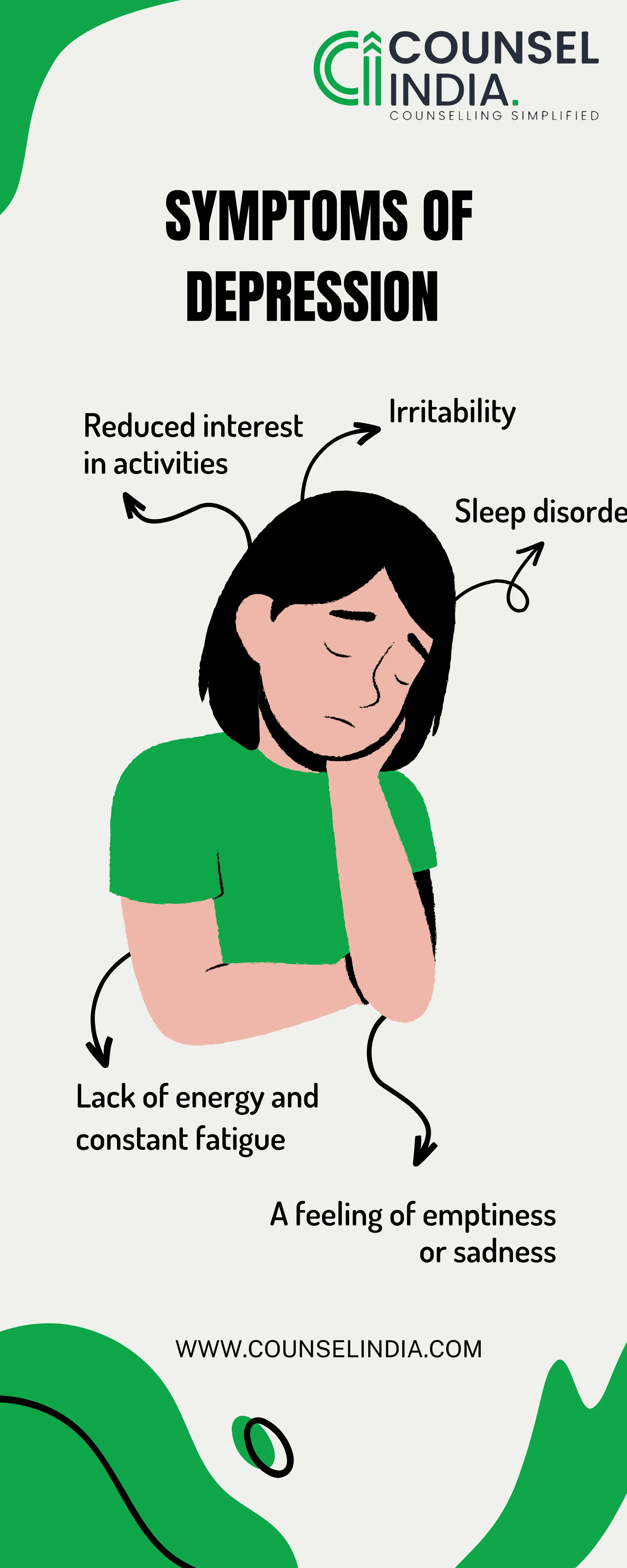 COUNSEL INDIA.
COUNSELLING SIMPLIFIED

SYMPTOMS OF DEPRESSION

Reduced interest in activities

Irritability

Sleep disorde

Lack of energy and constant fatigue

A feeling of emptiness or sadness

WWW.COUNSELINDIA.COM