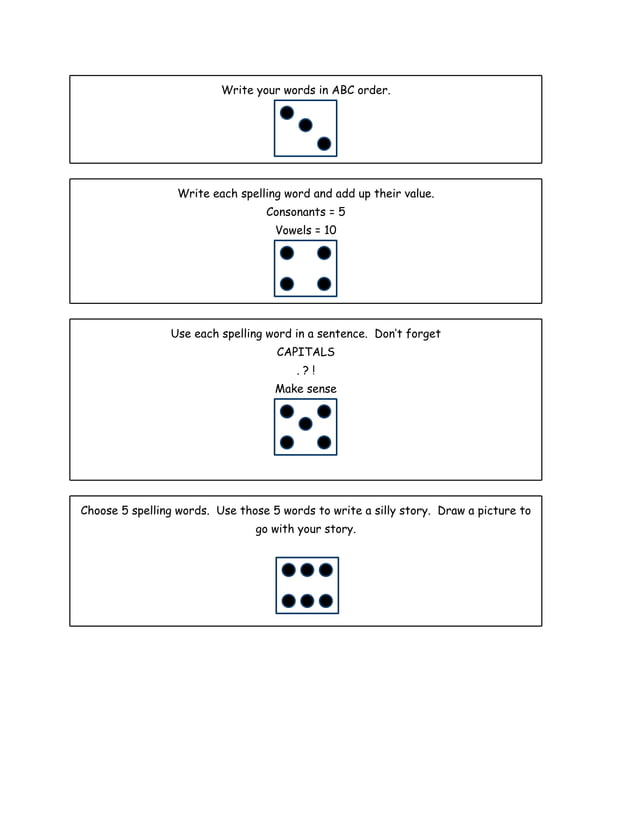 Write your words in ABC order.

Write each spelling word and add up their value.
Consonants = 5
Vowels = 10

Use each spelling word in a sentence. Don't forget
CAPITALS
. ? !
Make sense

Choose 5 spelling words. Use those 5 words to write a silly story. Draw a picture to go with your story.